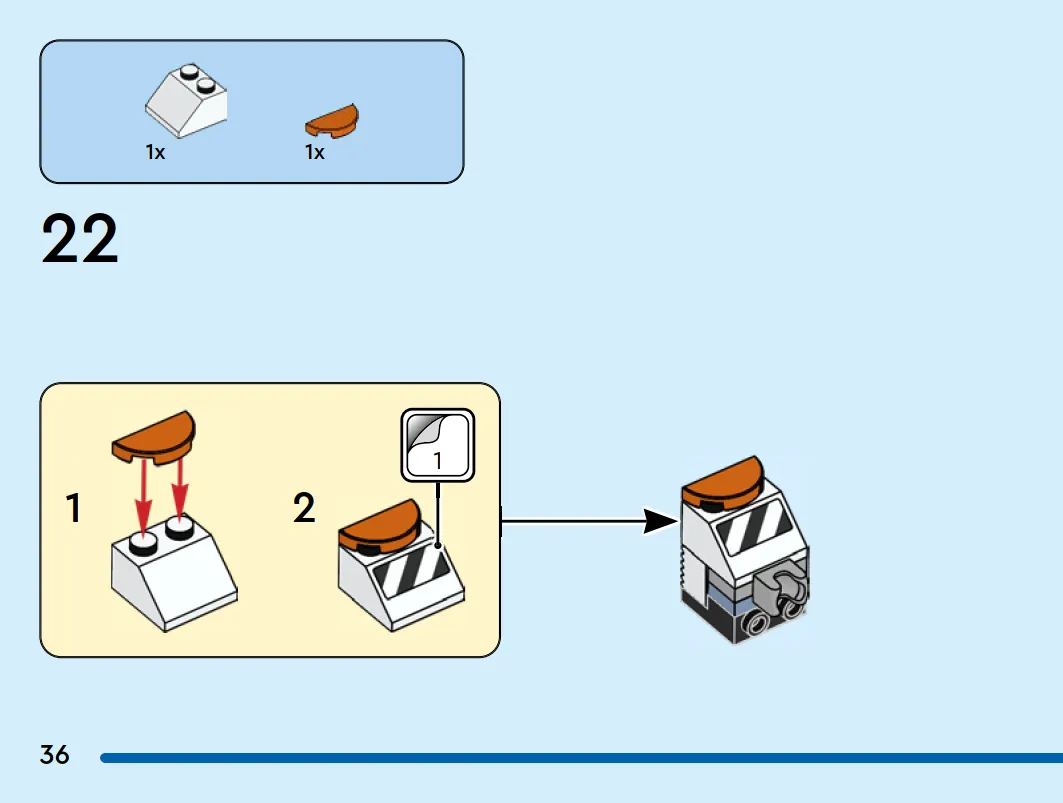 1x
1x

22

1

2

1

36