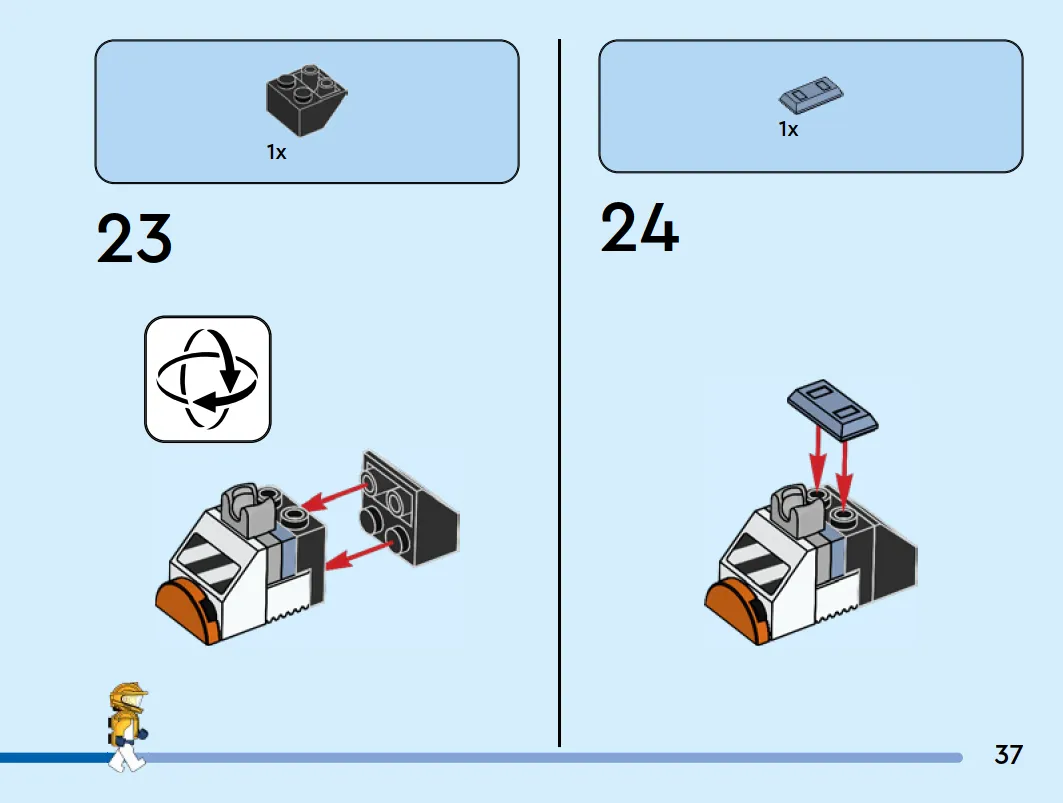 1x

23

1x

24

37