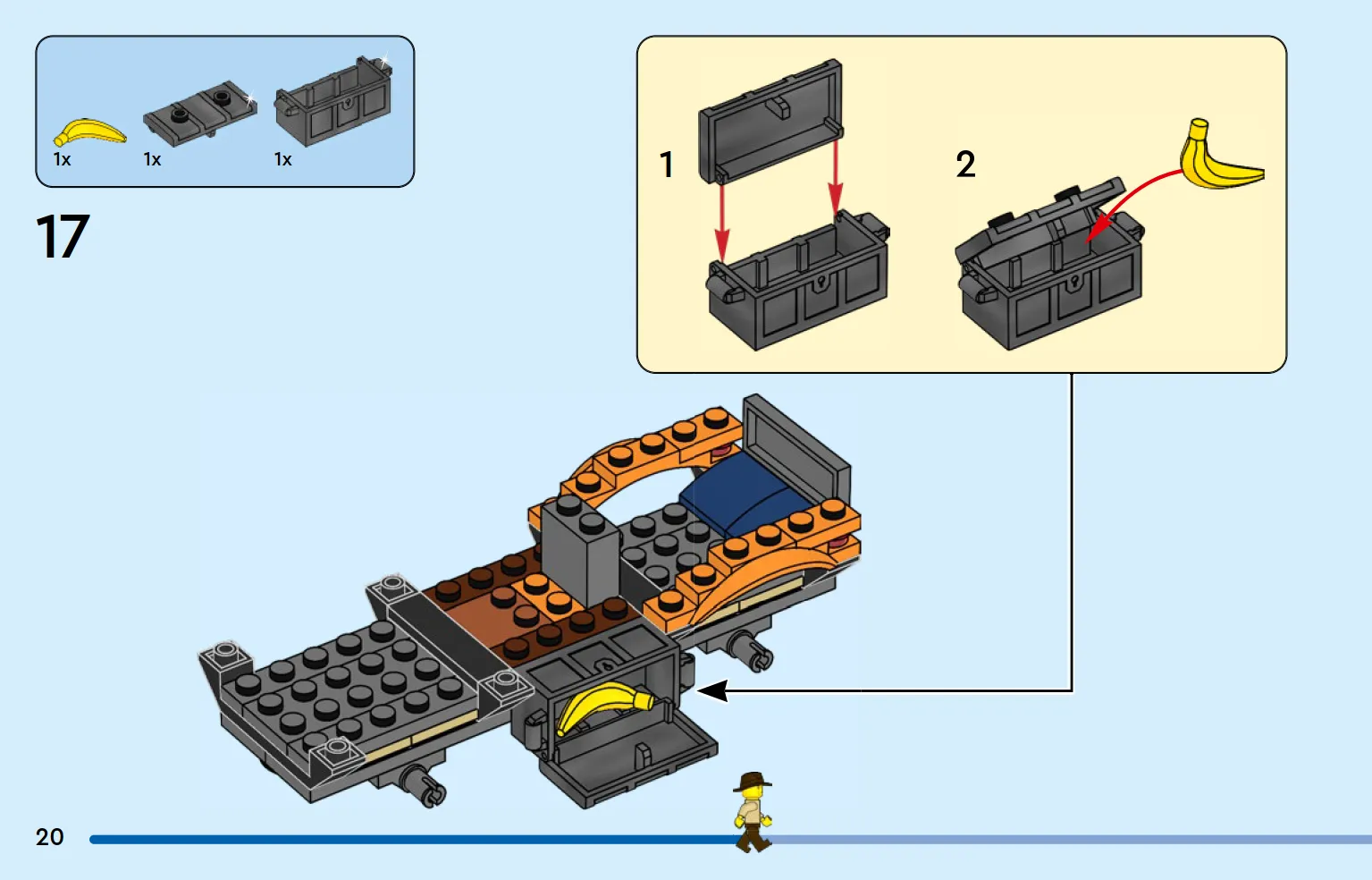 1x
1x
1x

17

1
2

20