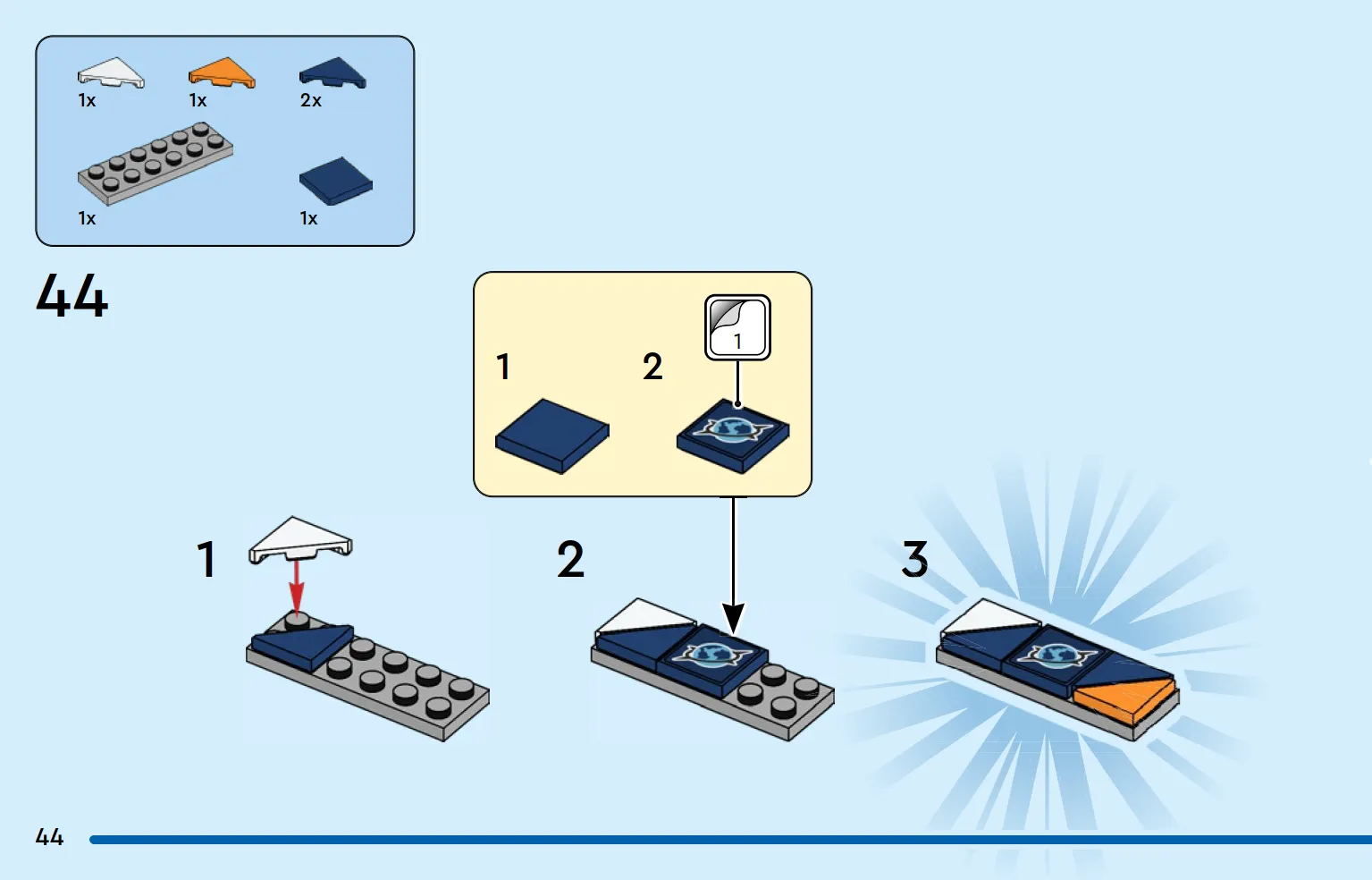 1x 1x 2x

1x 1x

44

1

2

1

1

2

3

44