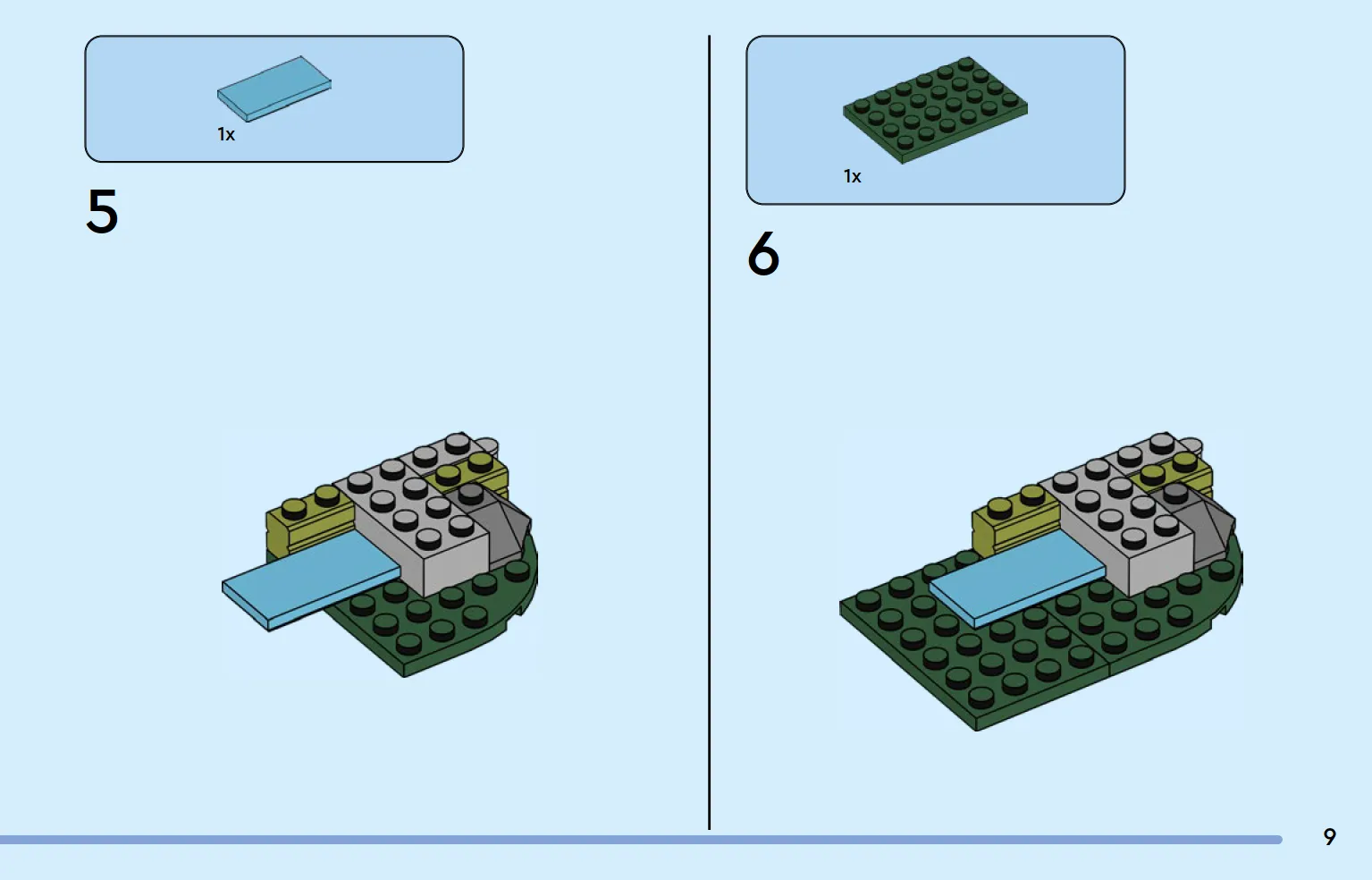 1x

5

1x

6

9