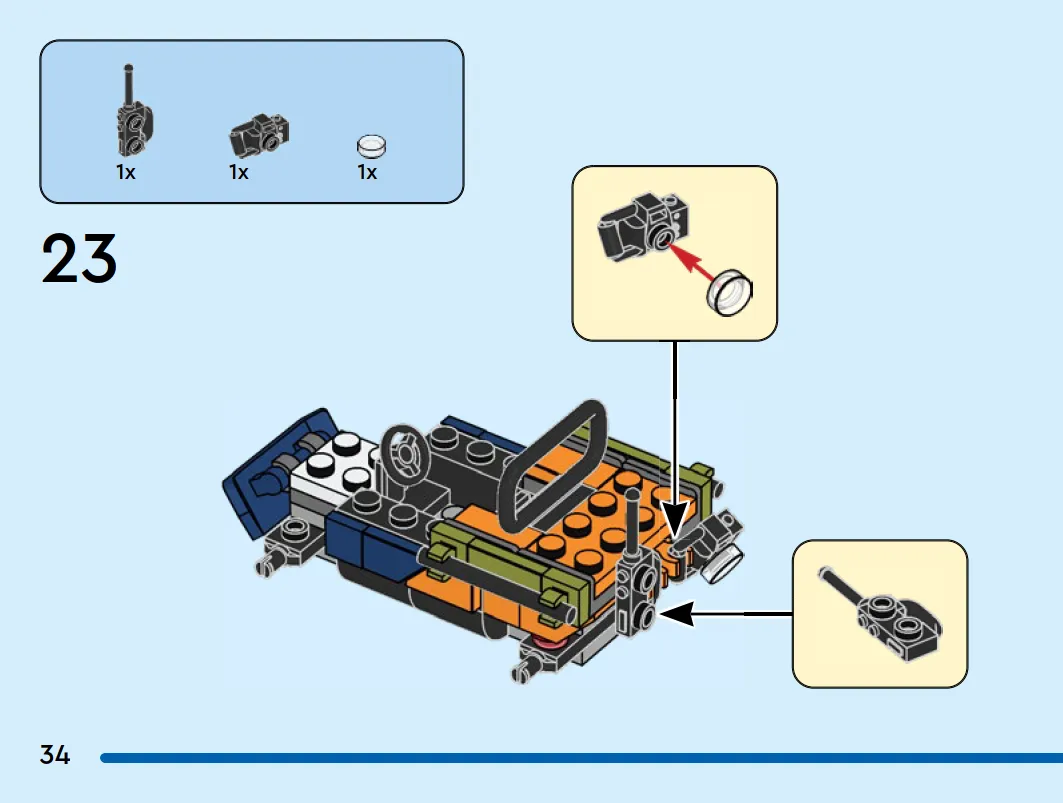 1x 1x 1x

23

34