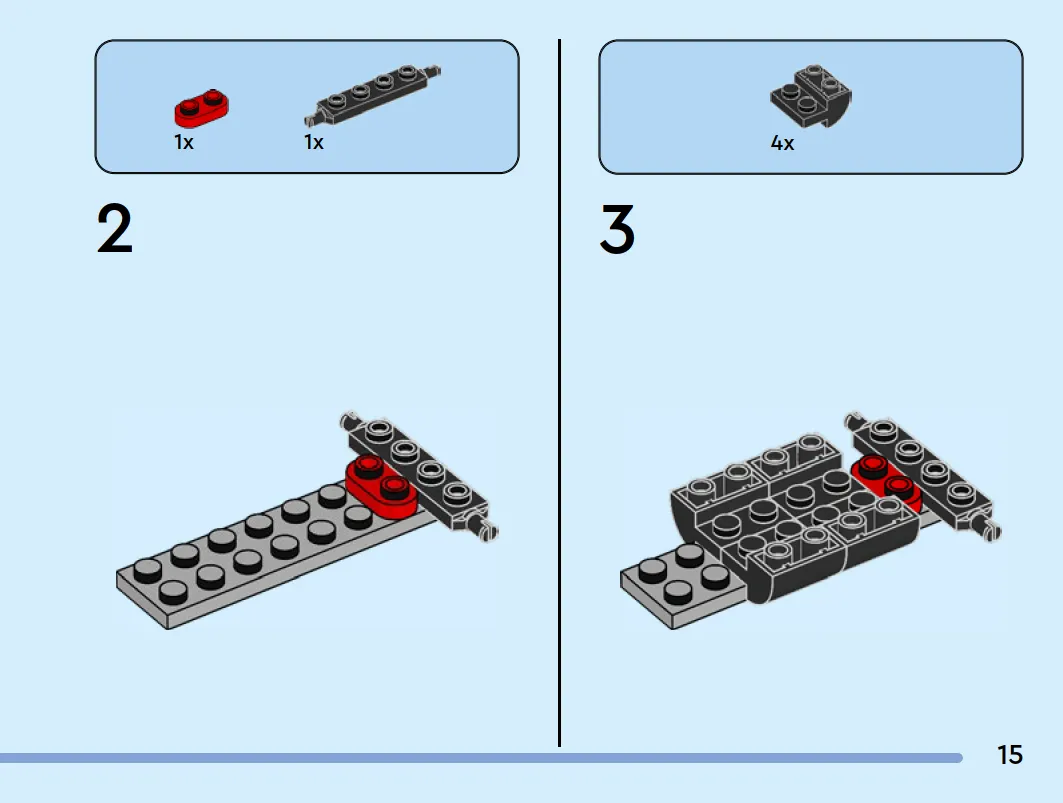 1x 1x

2

4x

3

15