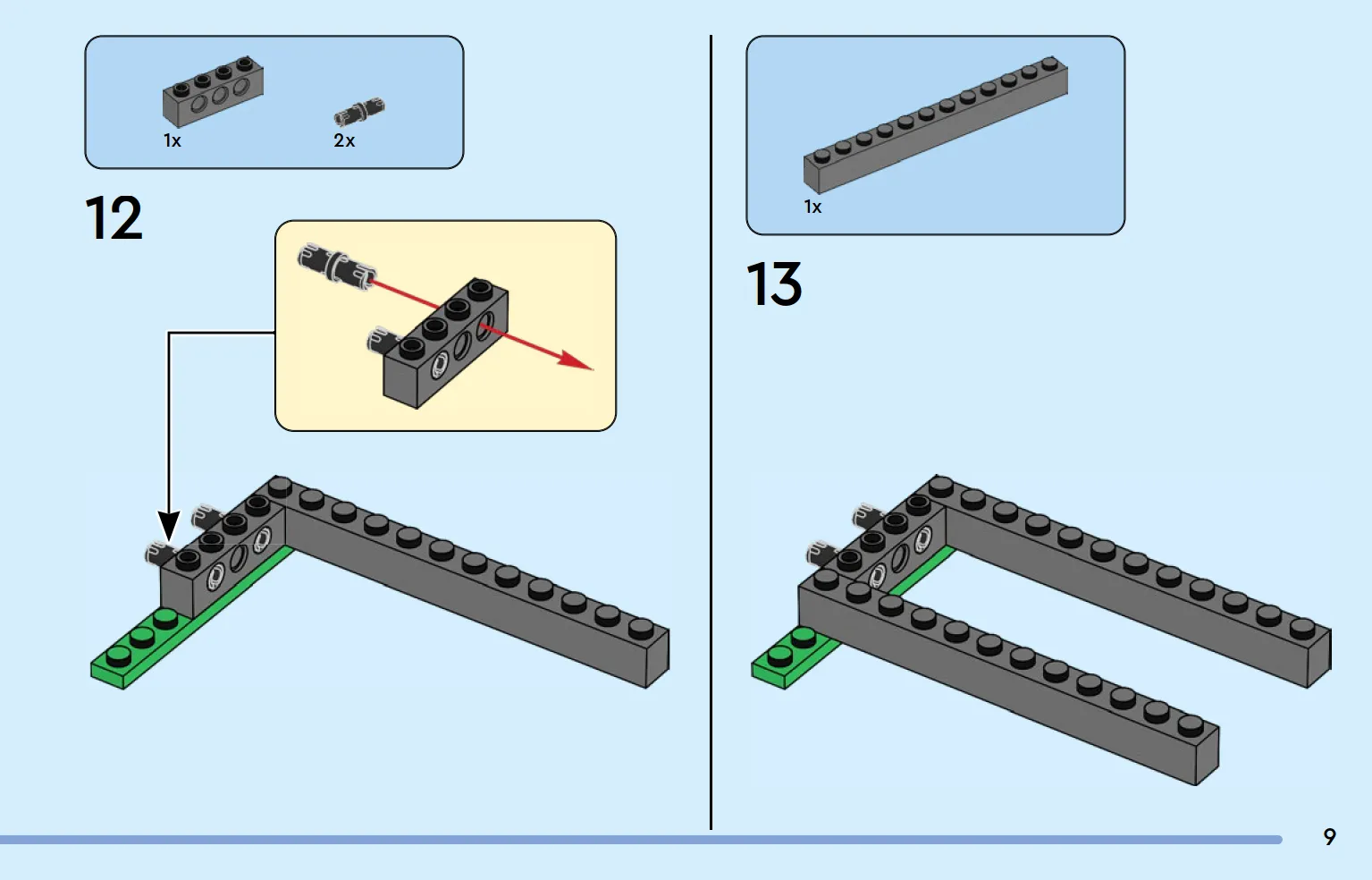 1x

2x

12

1x

13

9