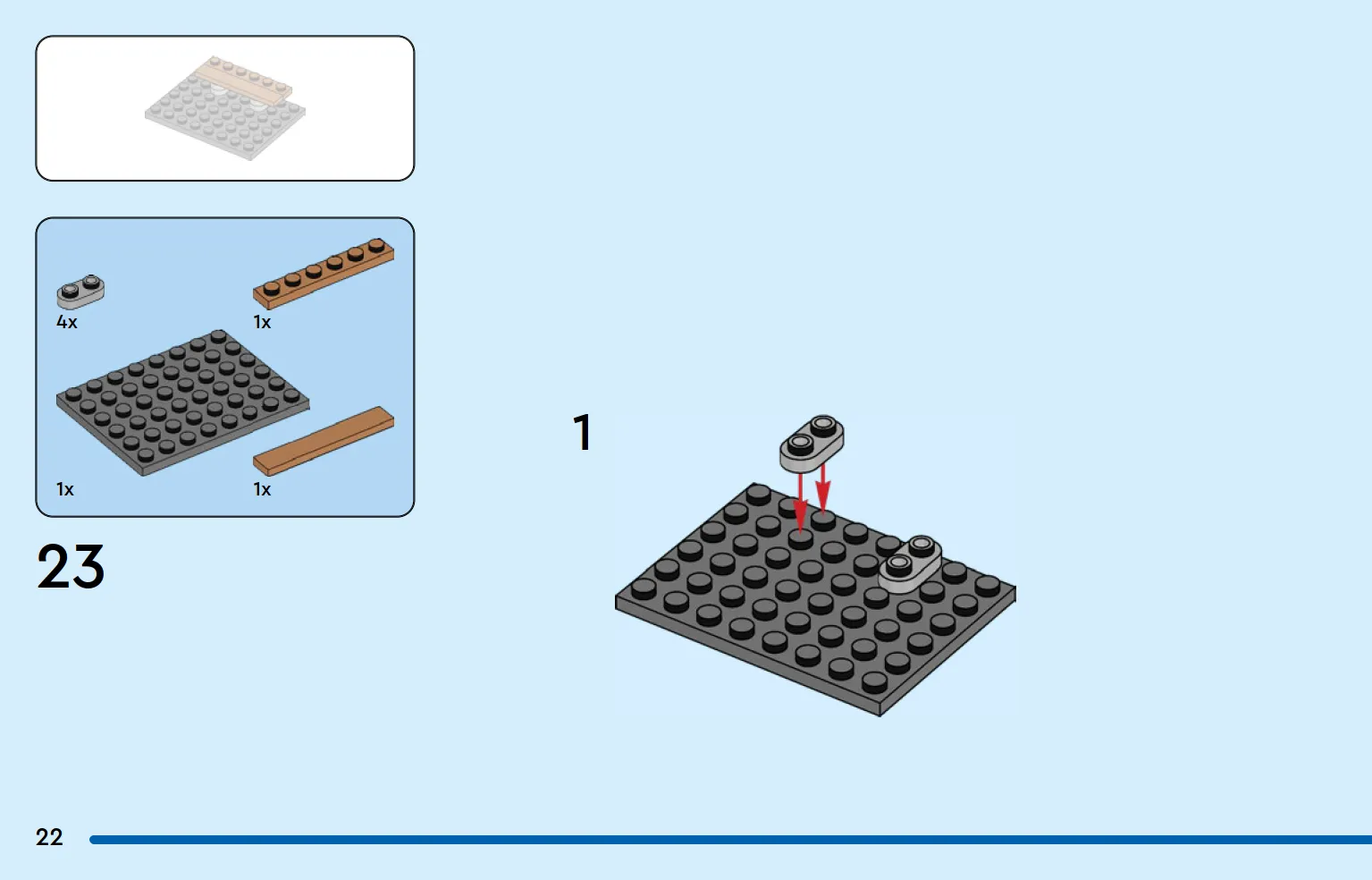 4x
1x
1x
1x

23

1

22