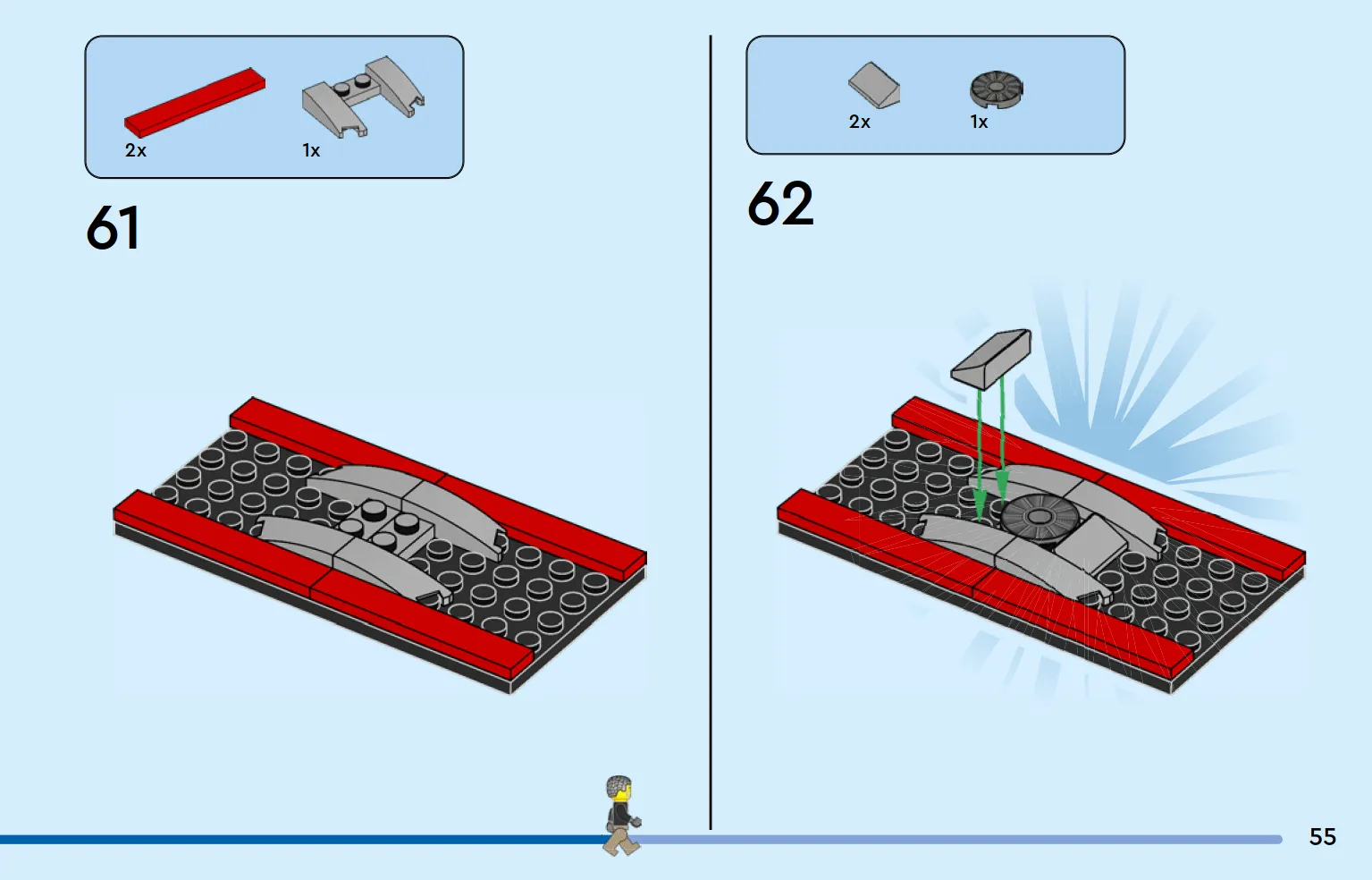 2x

1x

61

2x

1x

62

55