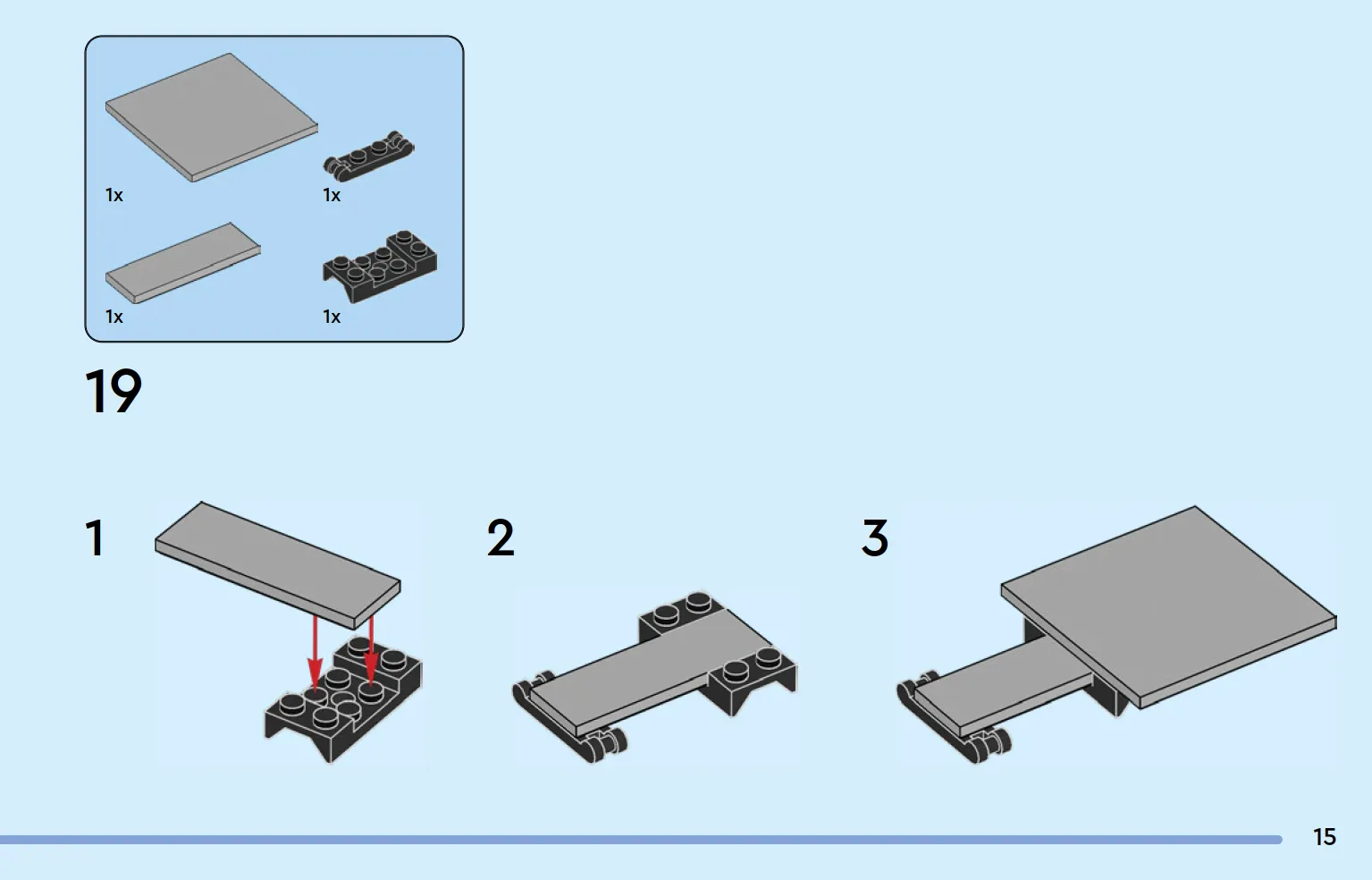 1x
1x
1x
1x

19

1

2

3

15