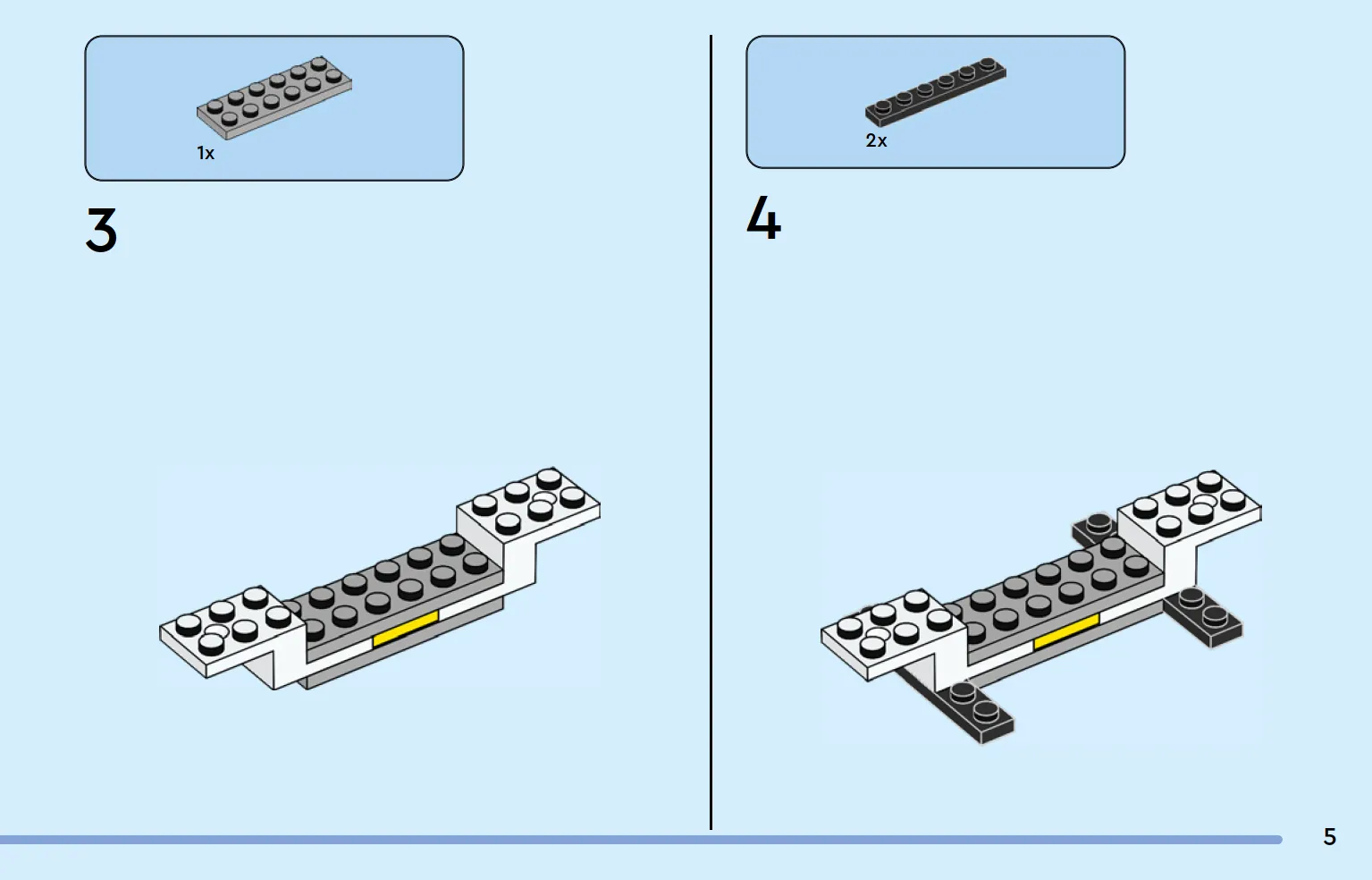 1x

3

2x

4

5