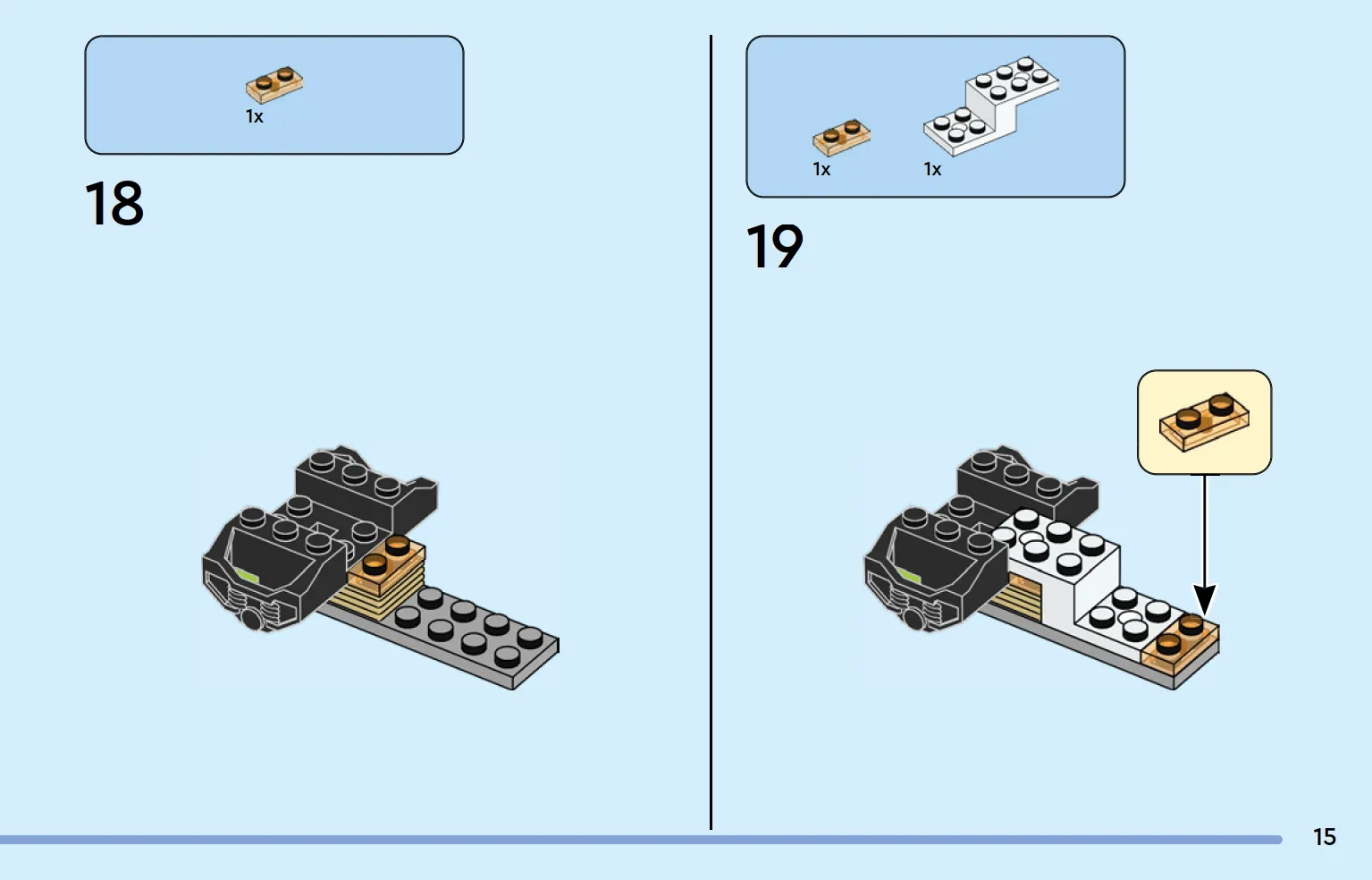 1x

18

1x

1x

19

15