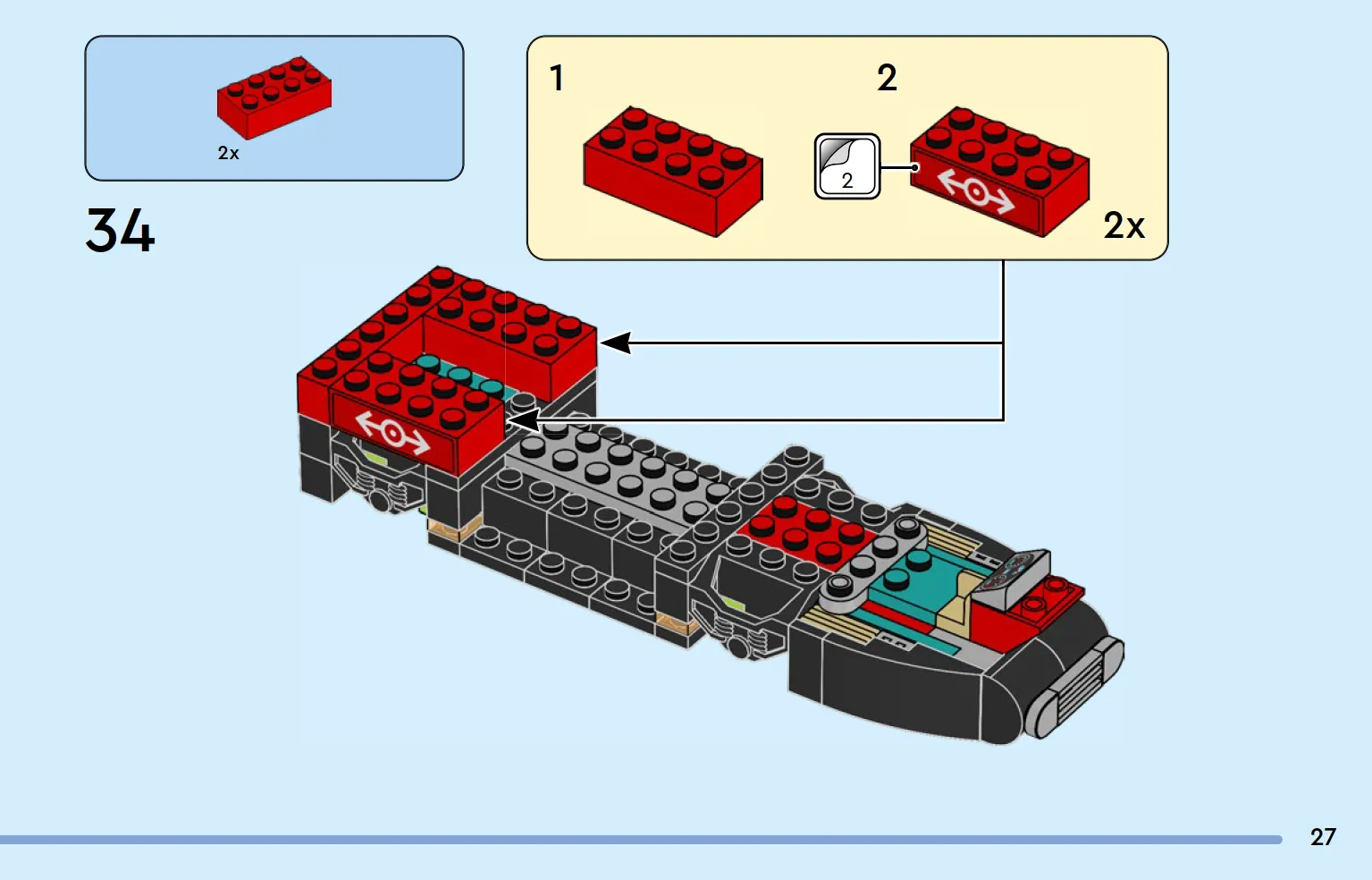 2x

34

1

2

2

2x

27