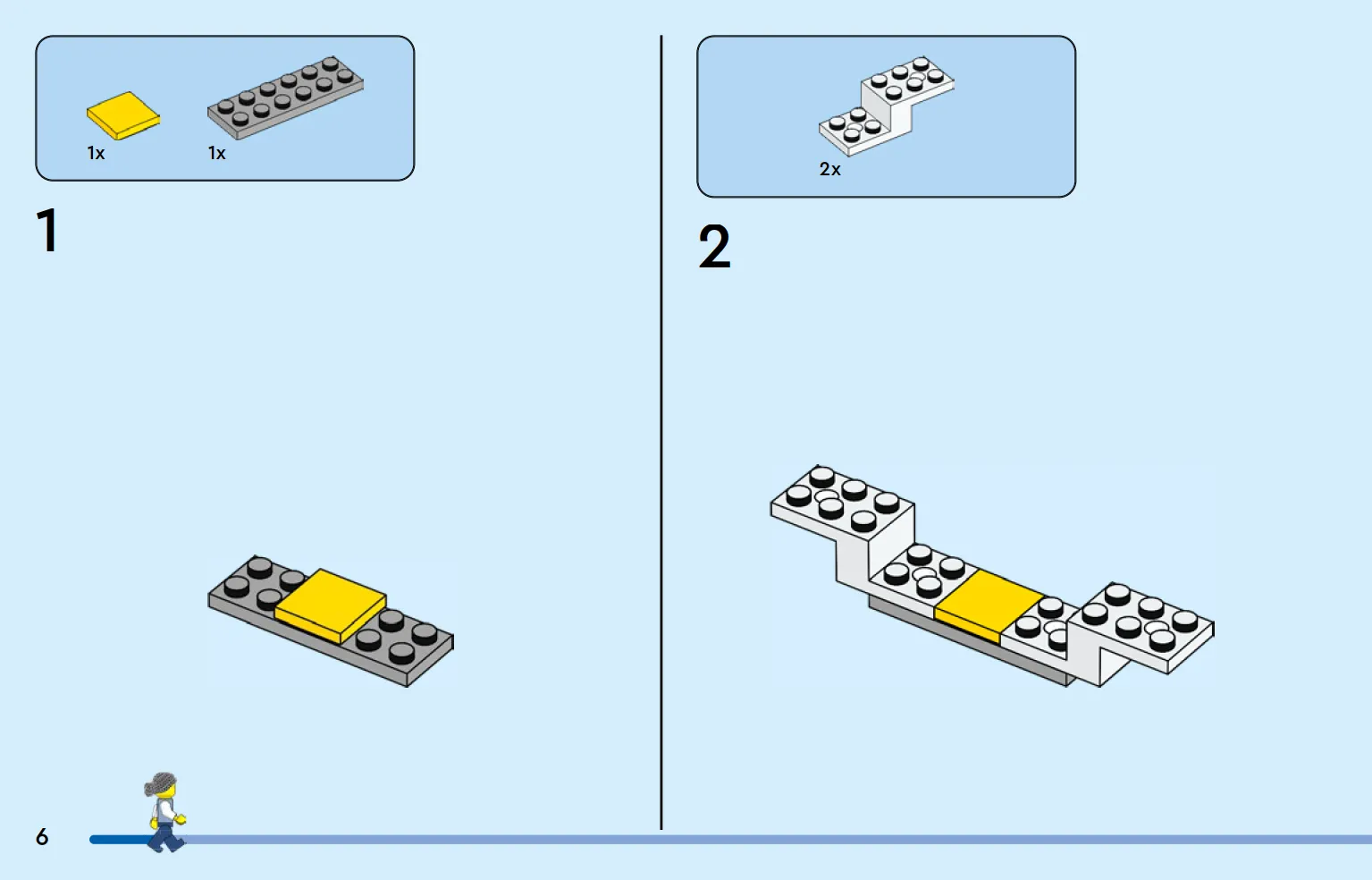 1x 1x

1

2x

2

6