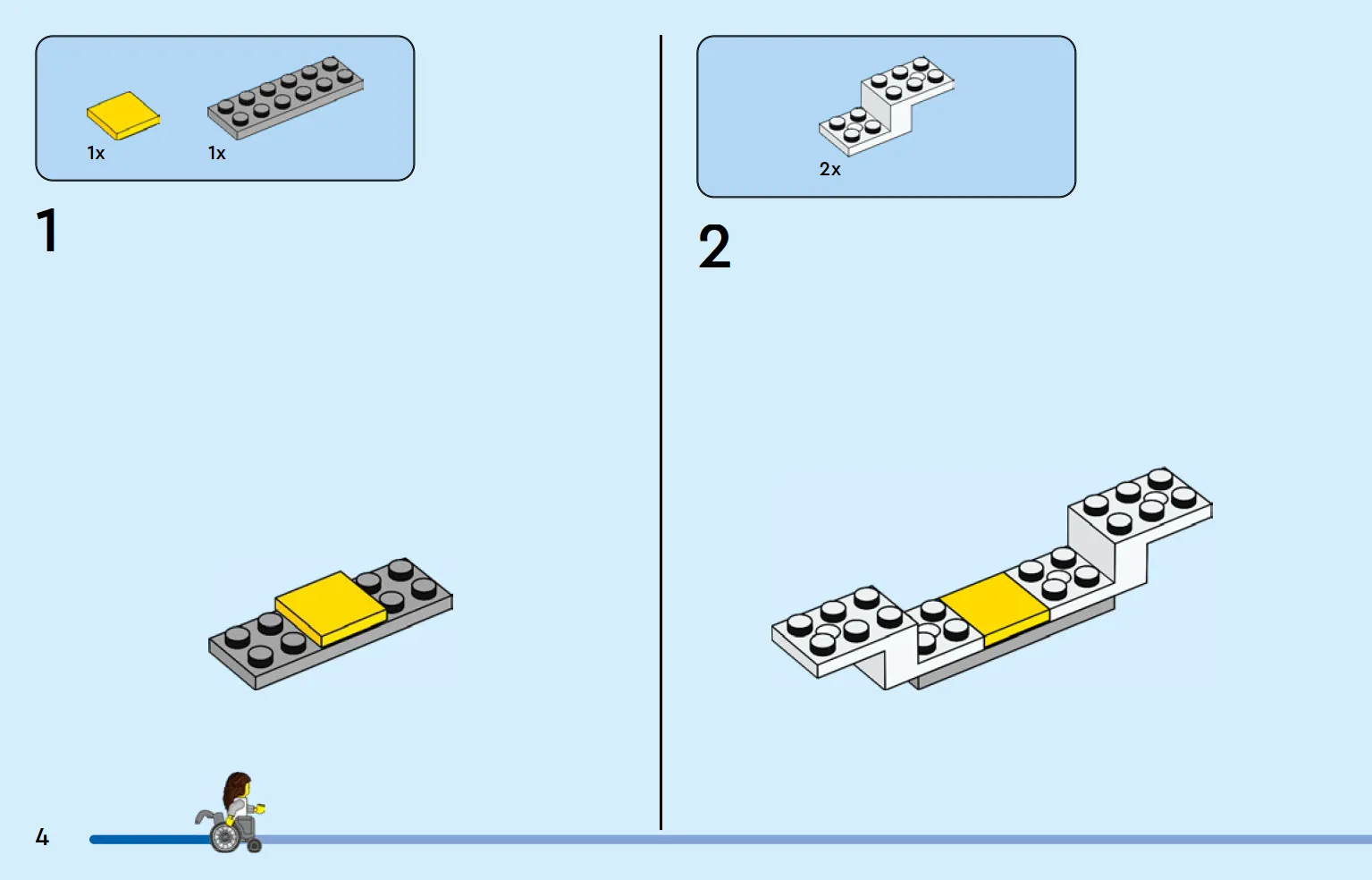 1x 1x

1

2x

2

4