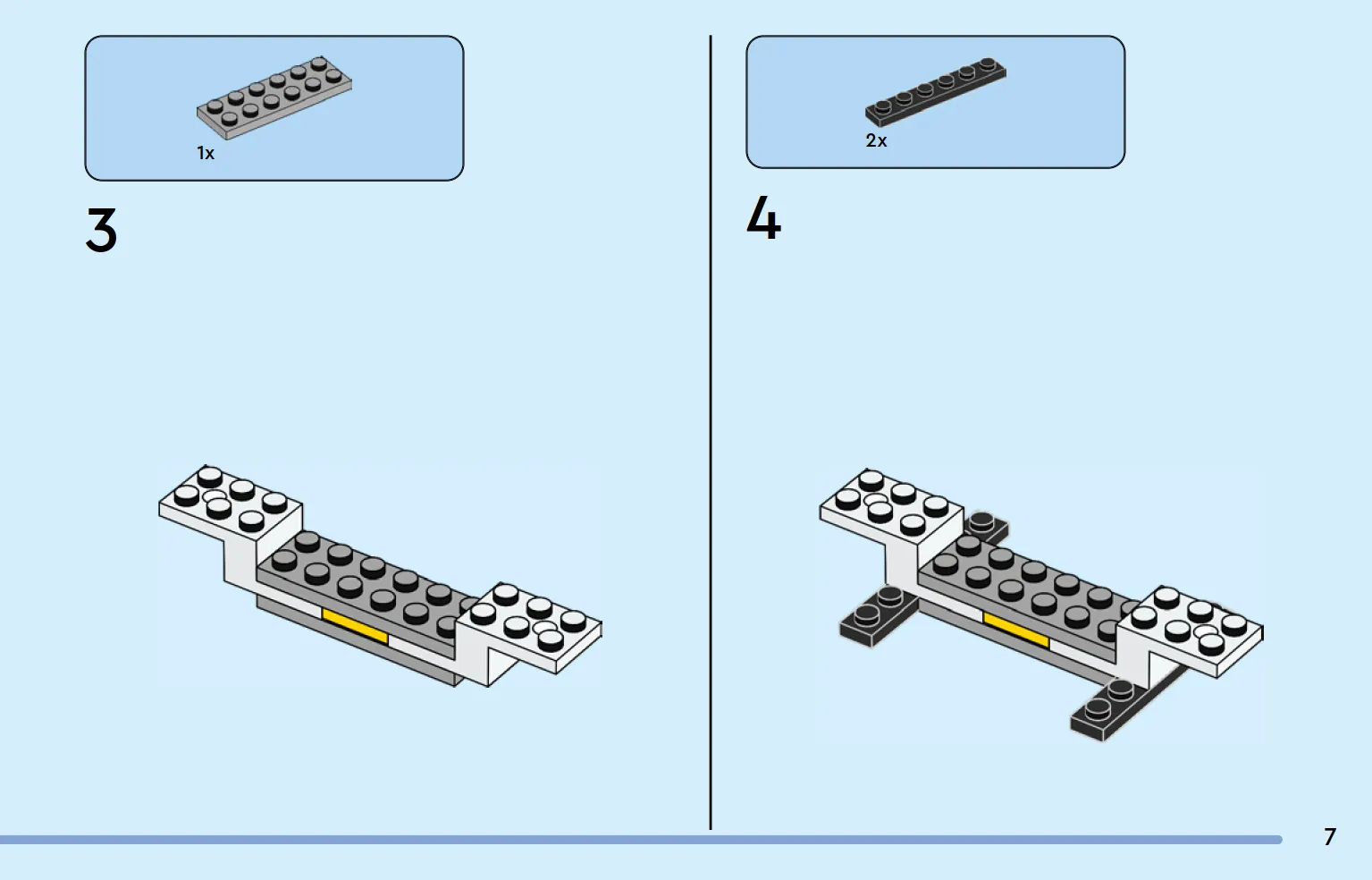 1x

3

2x

4

7