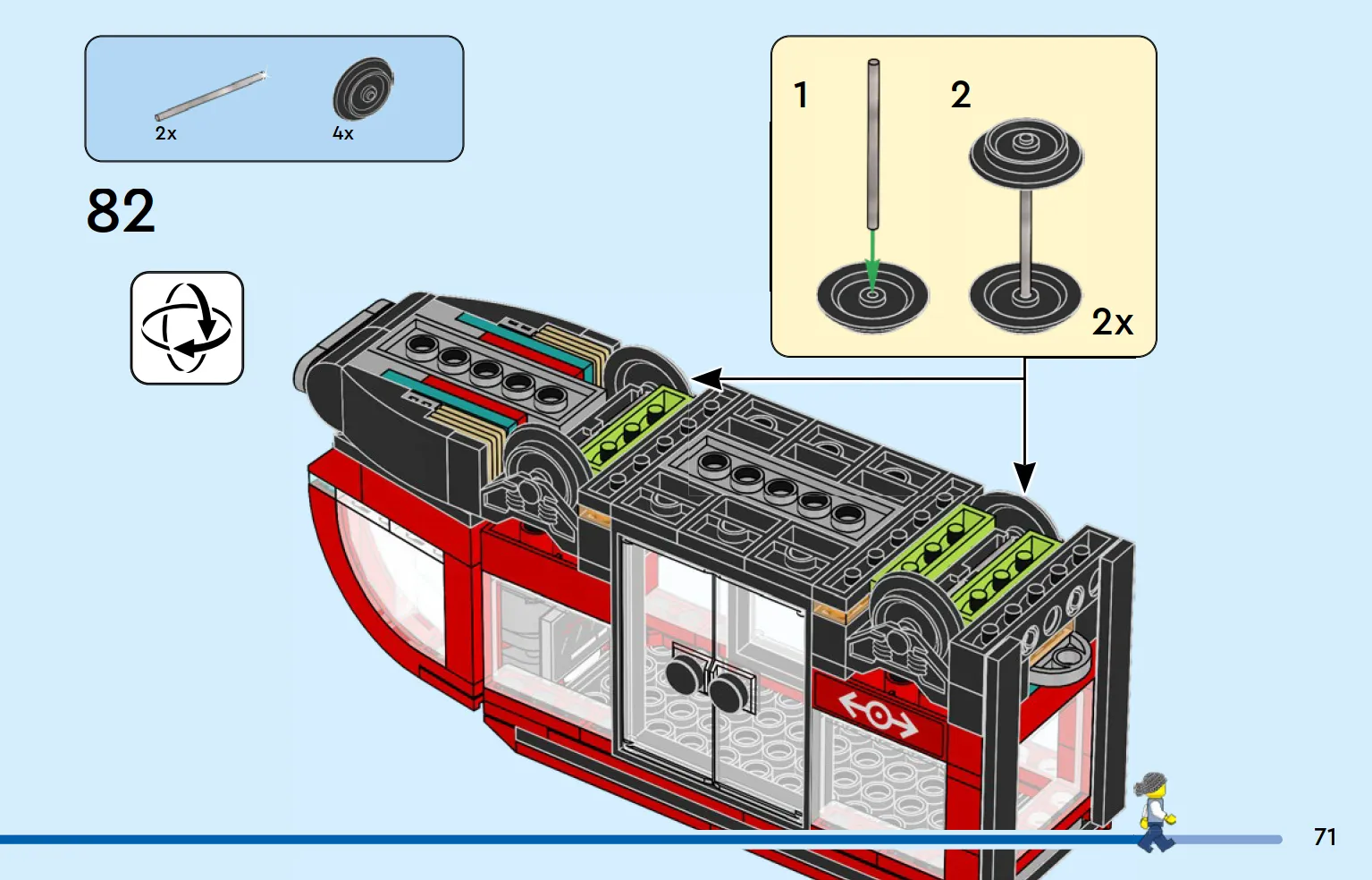 2x
4x

82

1
2
2x

71