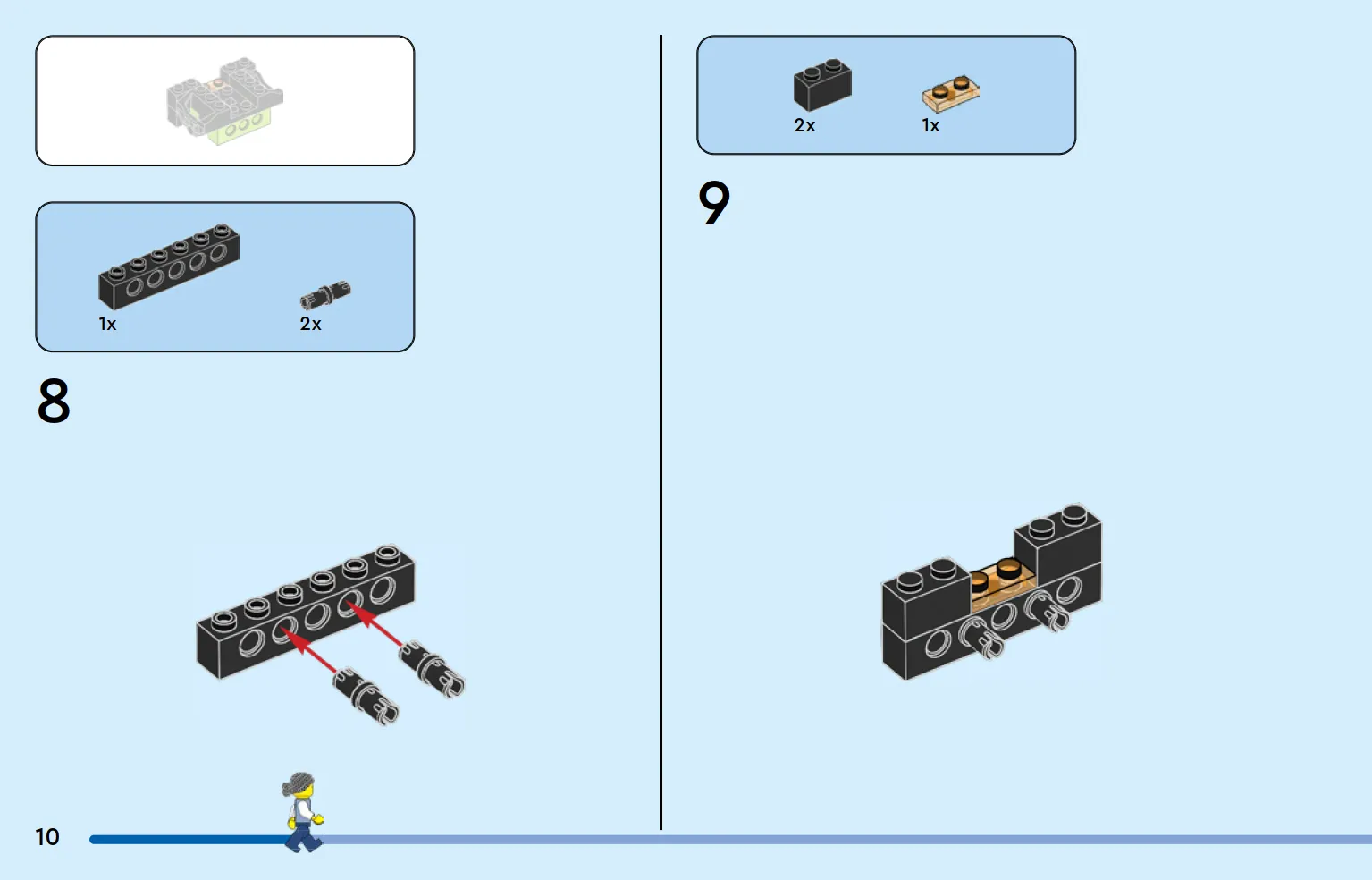 1x
2x

8

2x
1x

9

10