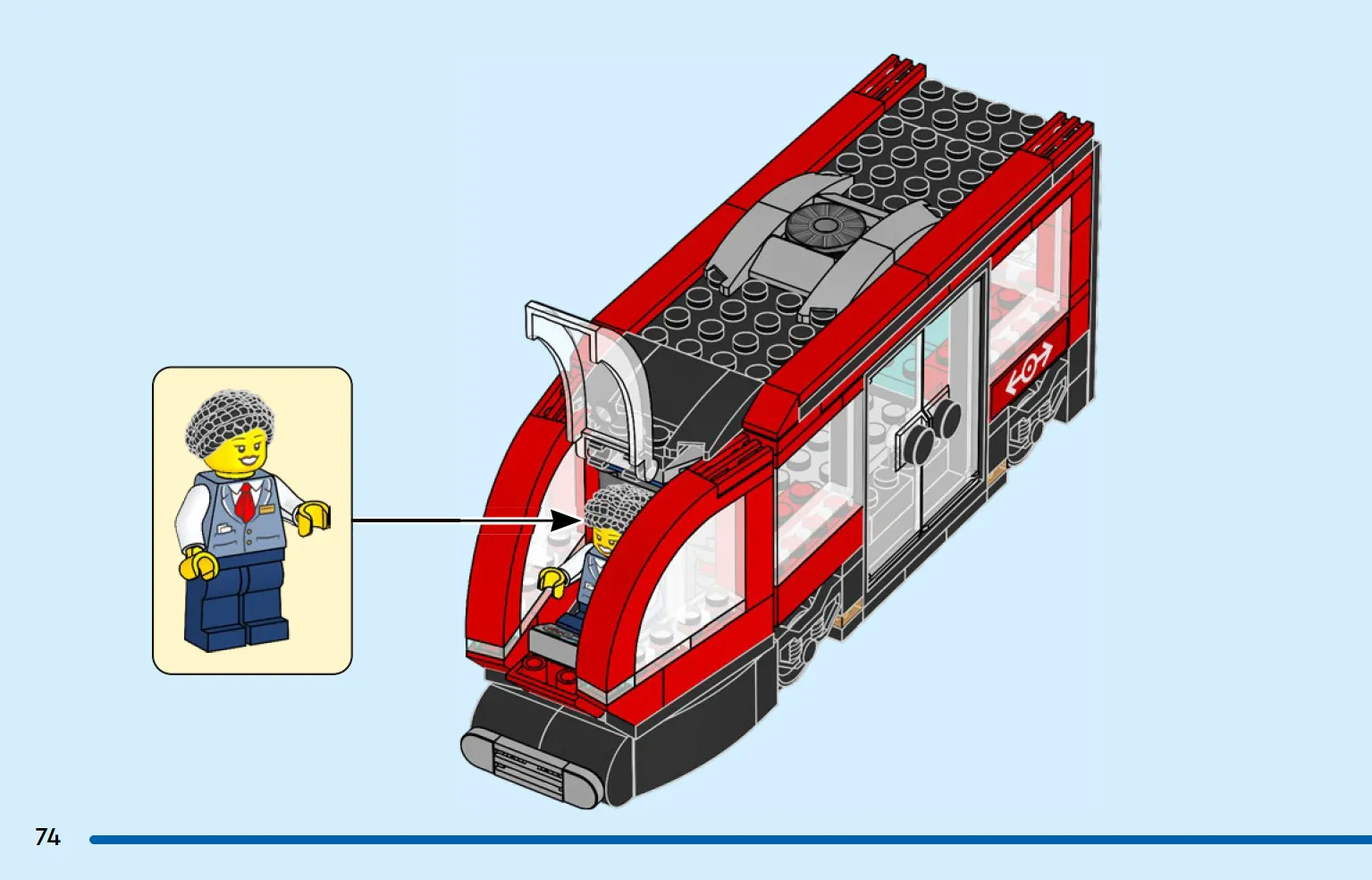 74