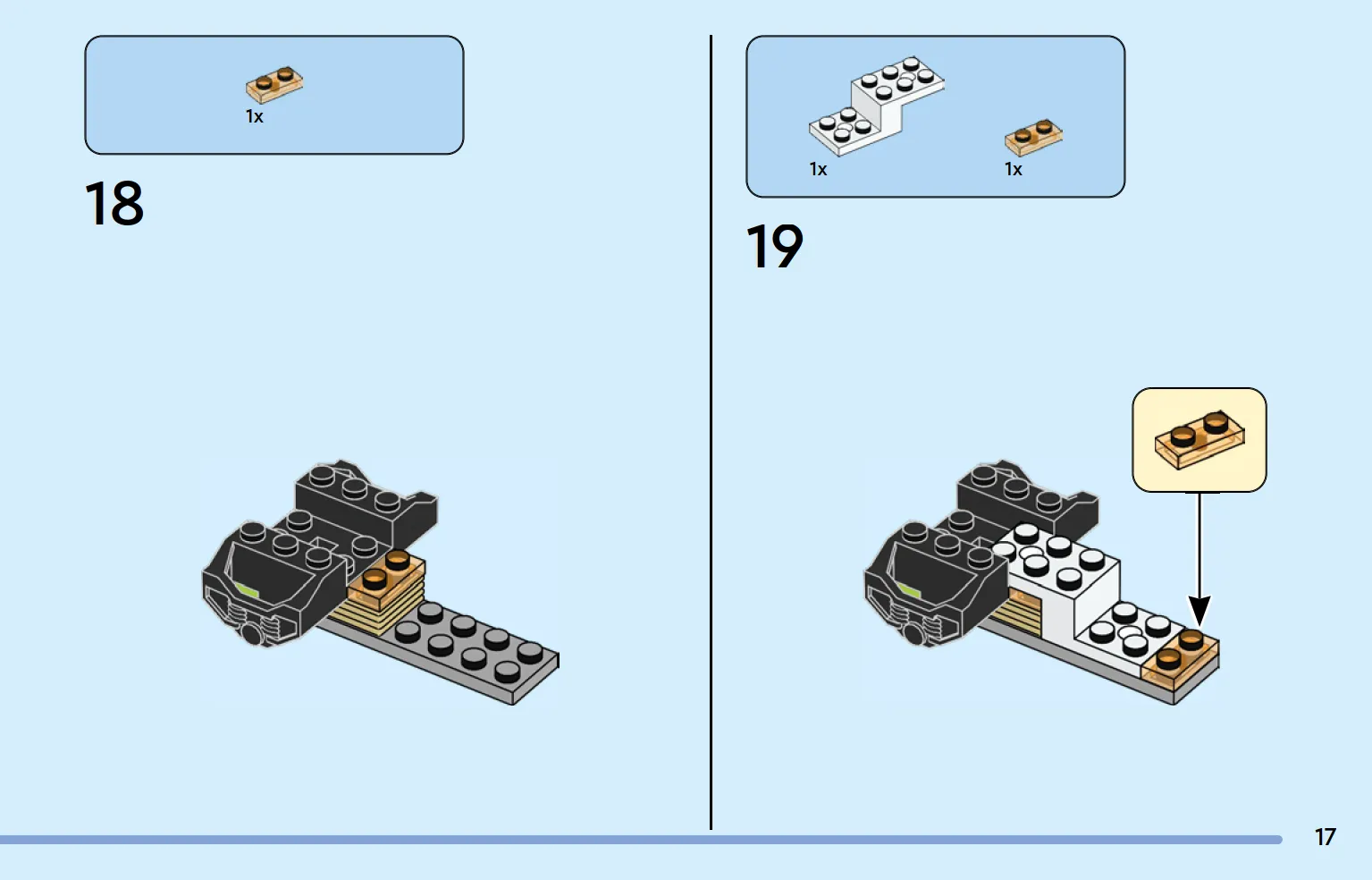 1x

18

1x

1x

19

17