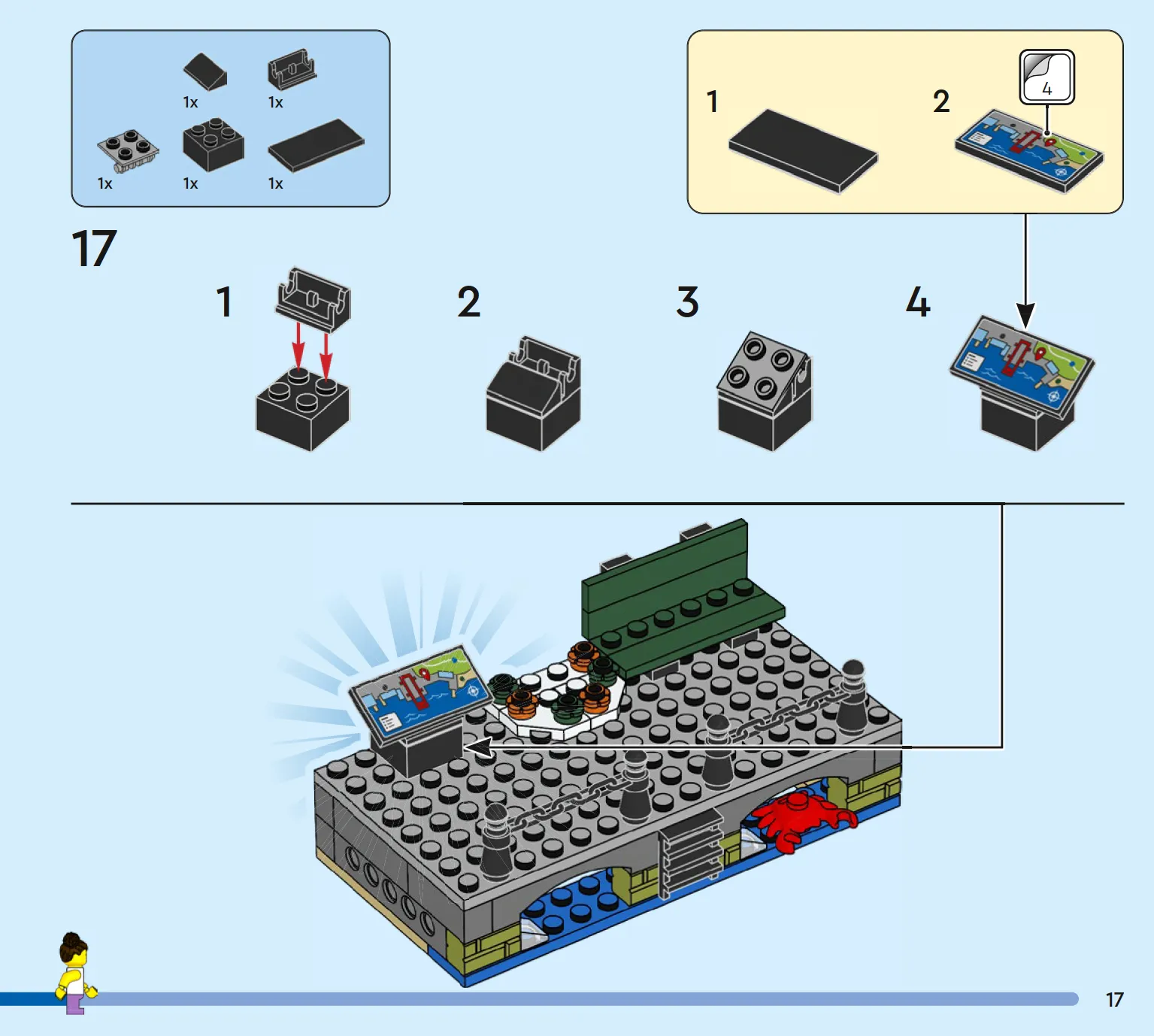 1x
1x
1x
1x
1x

1
2
4

17

1
2
3
4

17