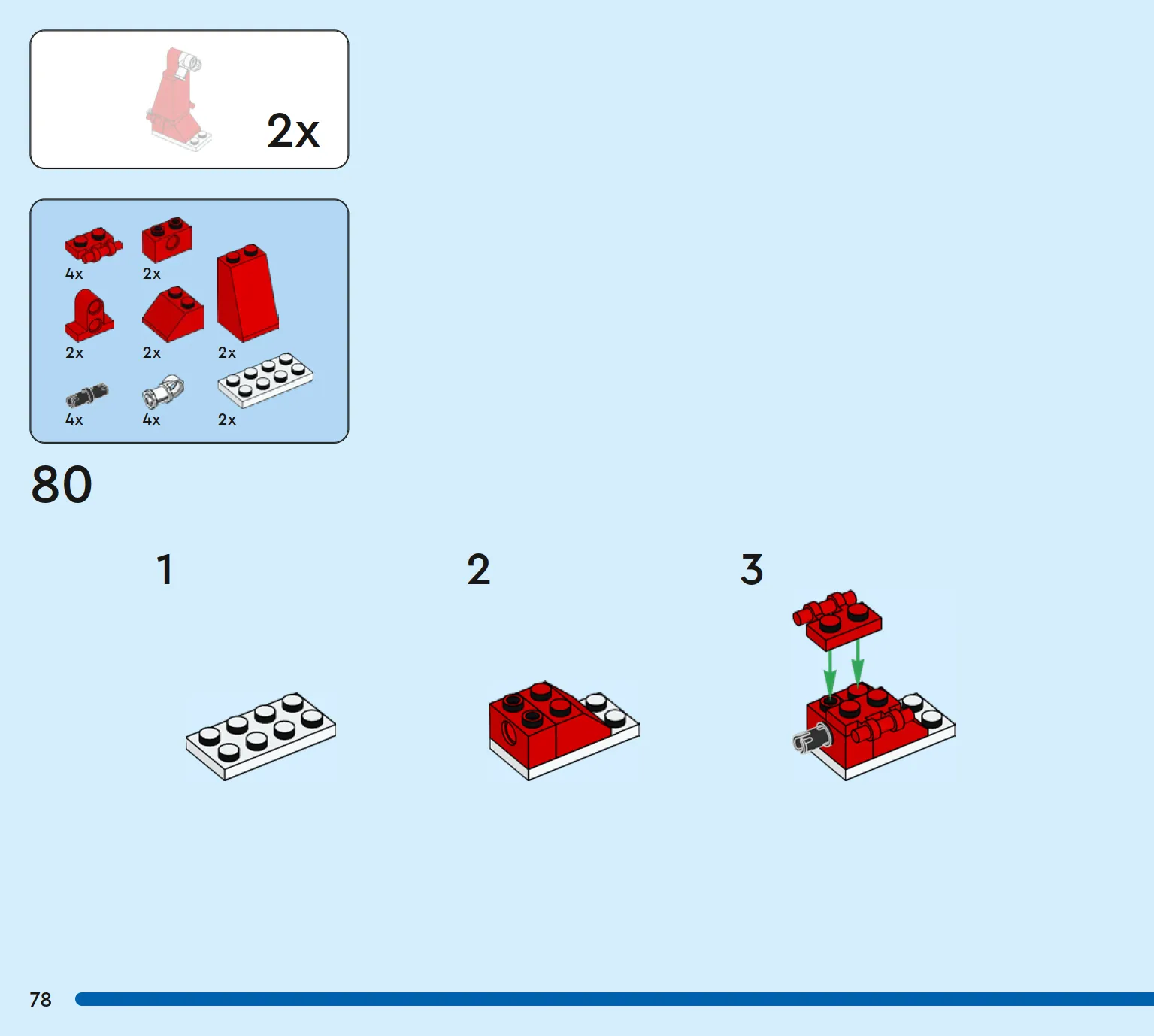 2x

4x
2x
2x
2x
2x
4x
4x
2x

80

1

2

3

78