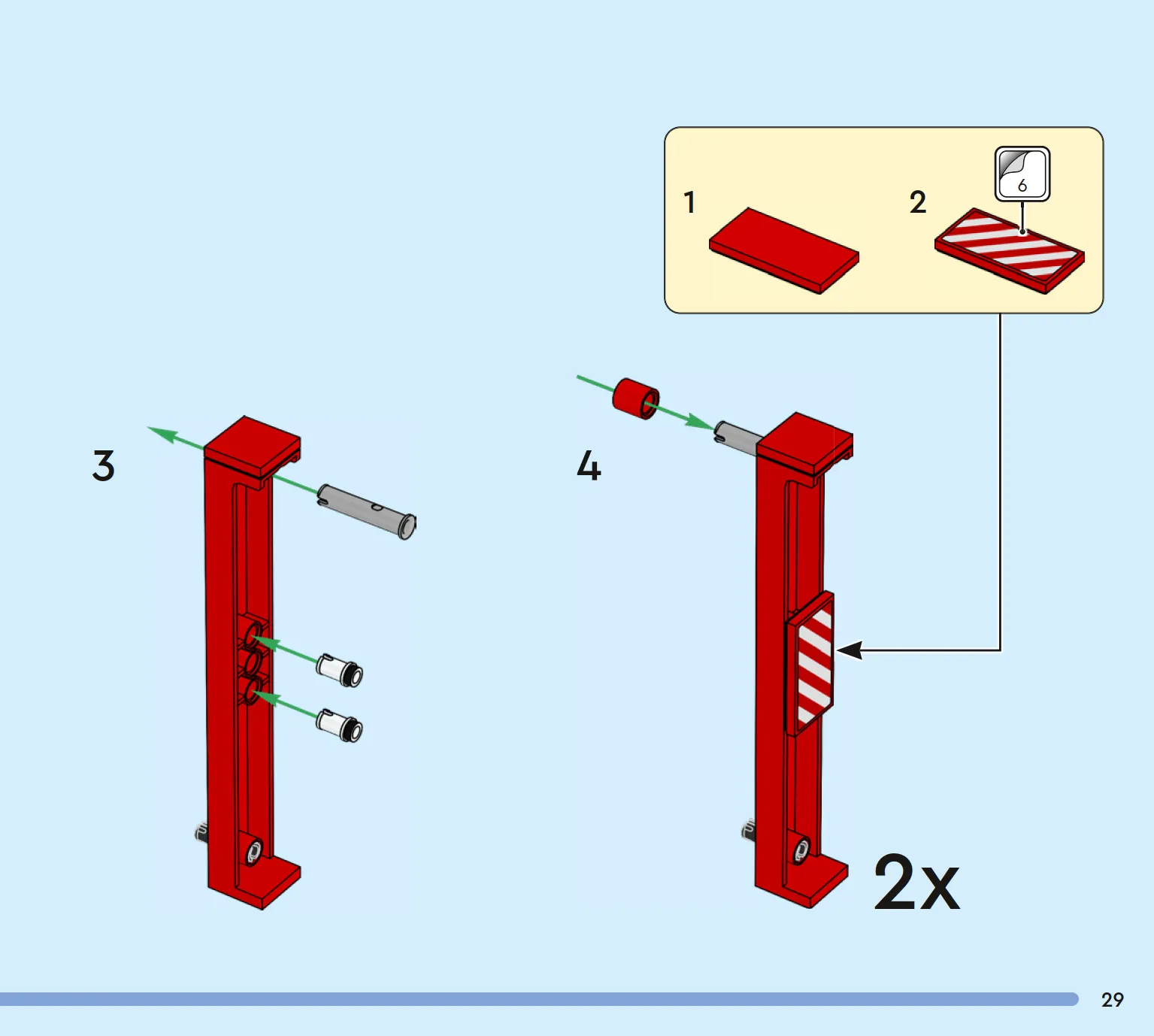 1

2

6

3

4

2x

29