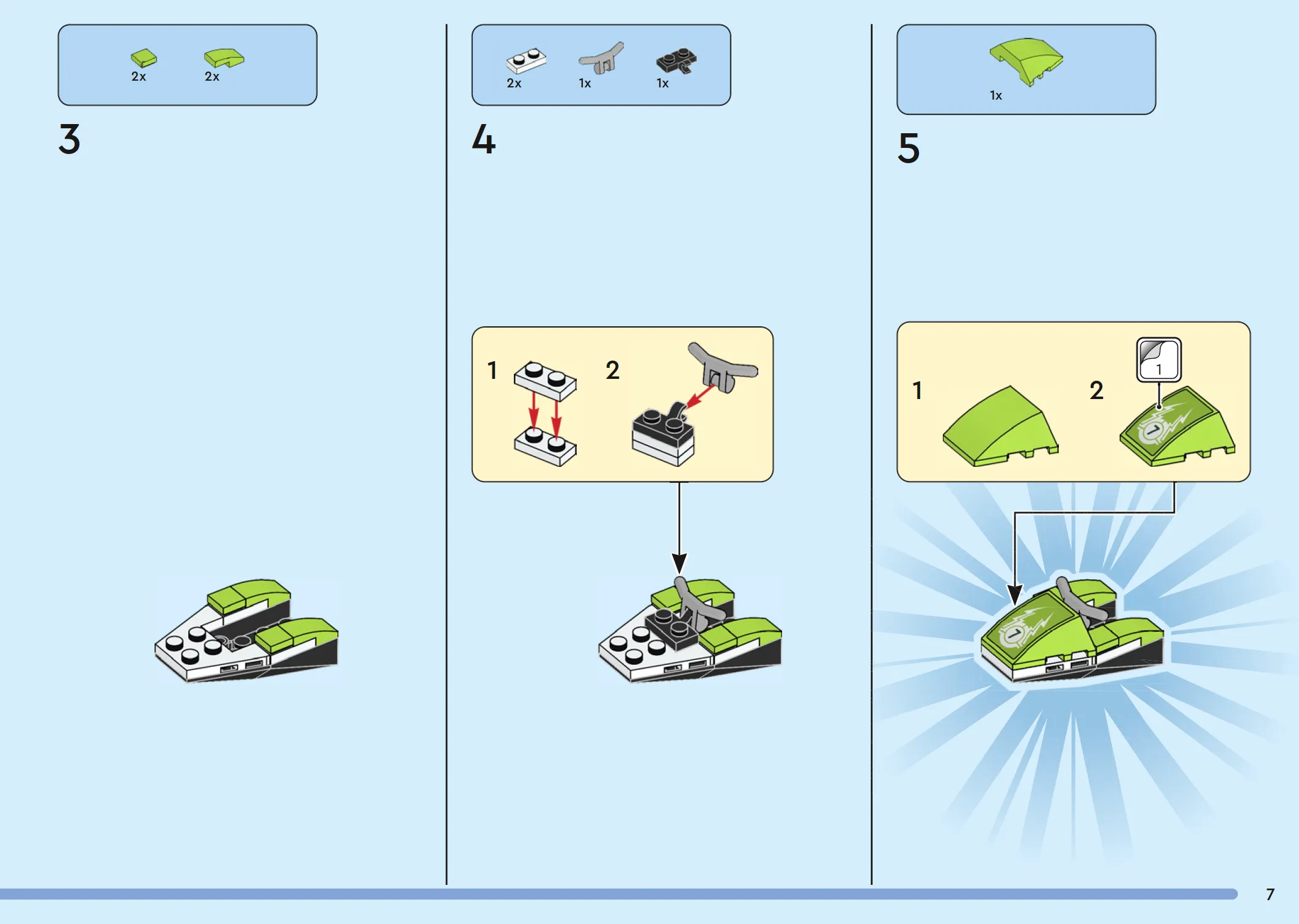 2x 2x

3

2x 1x 1x

4

1 2

1x

5

1 2

1

7