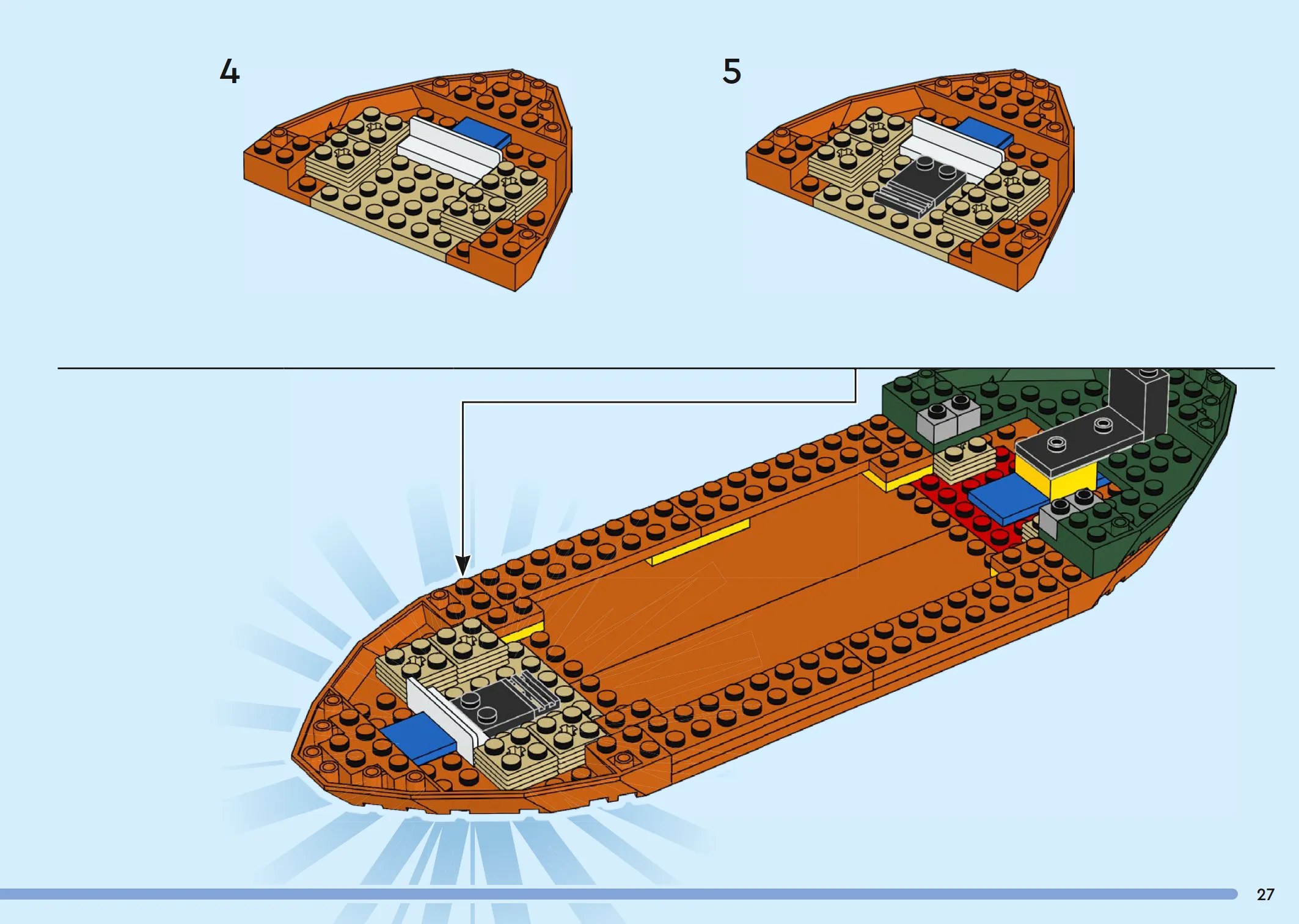 4

5

27