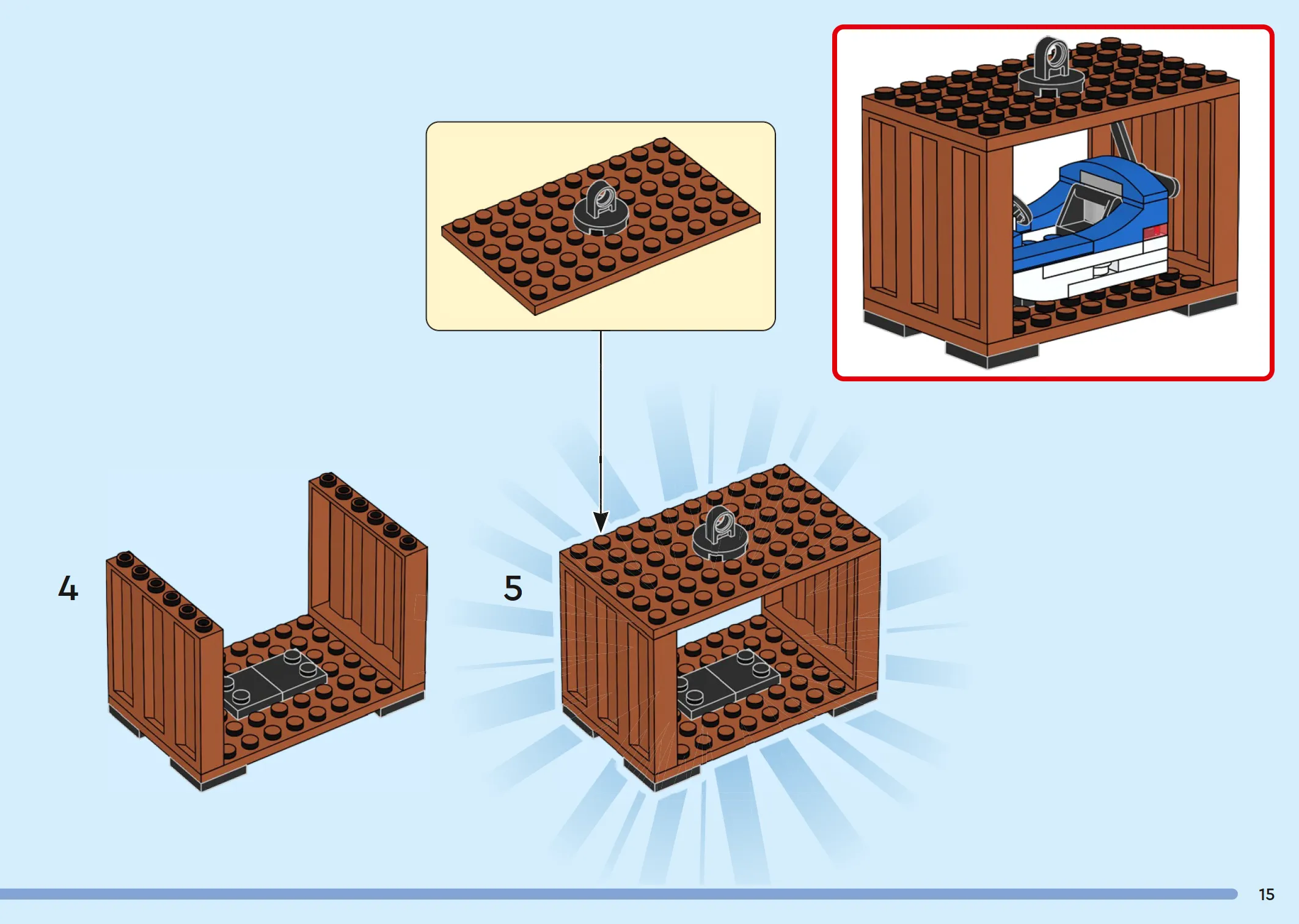 4

5

15