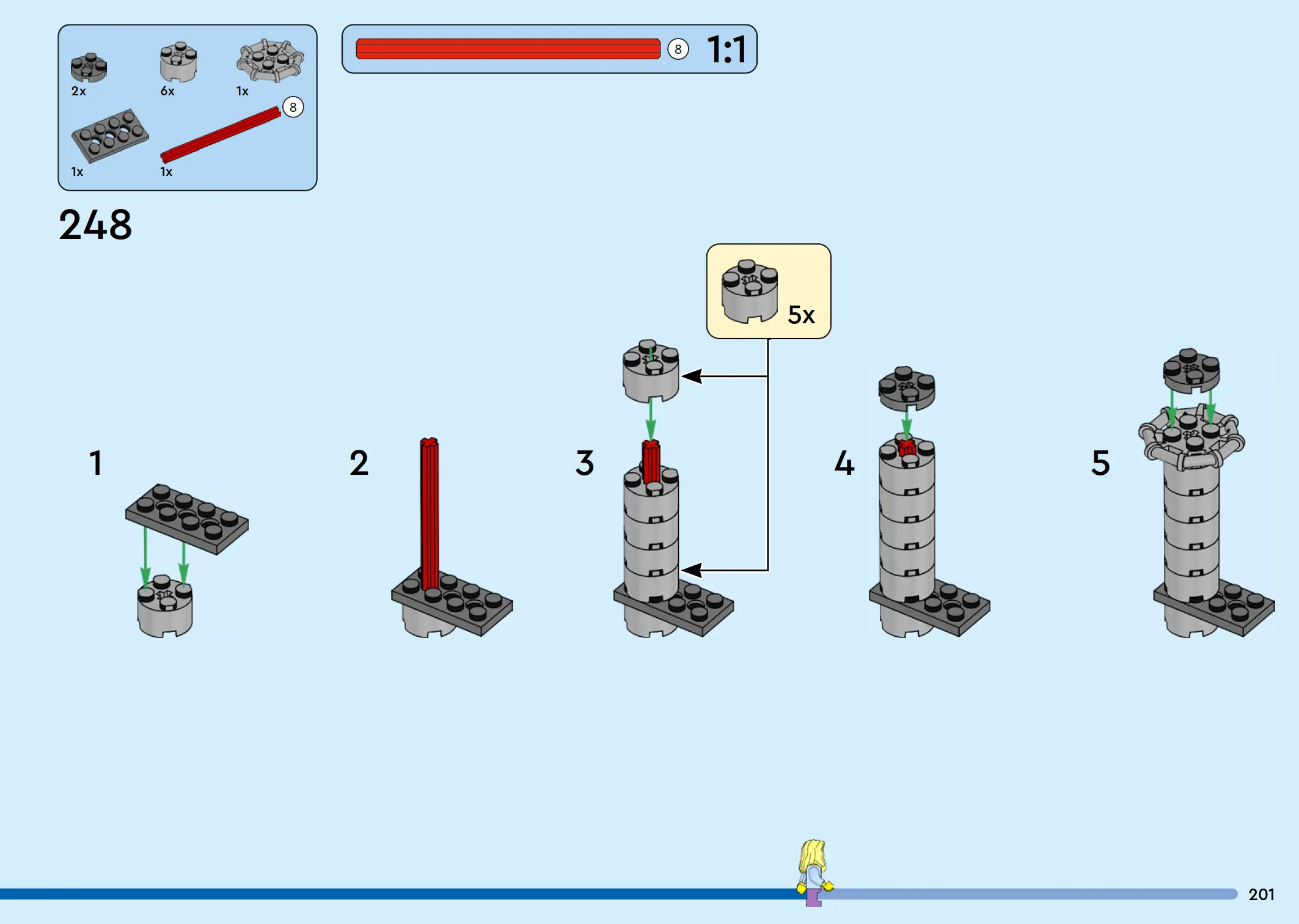 2x
6x
1x
8
1x
1x

8
1:1

248

5x

1
2
3
4
5

201