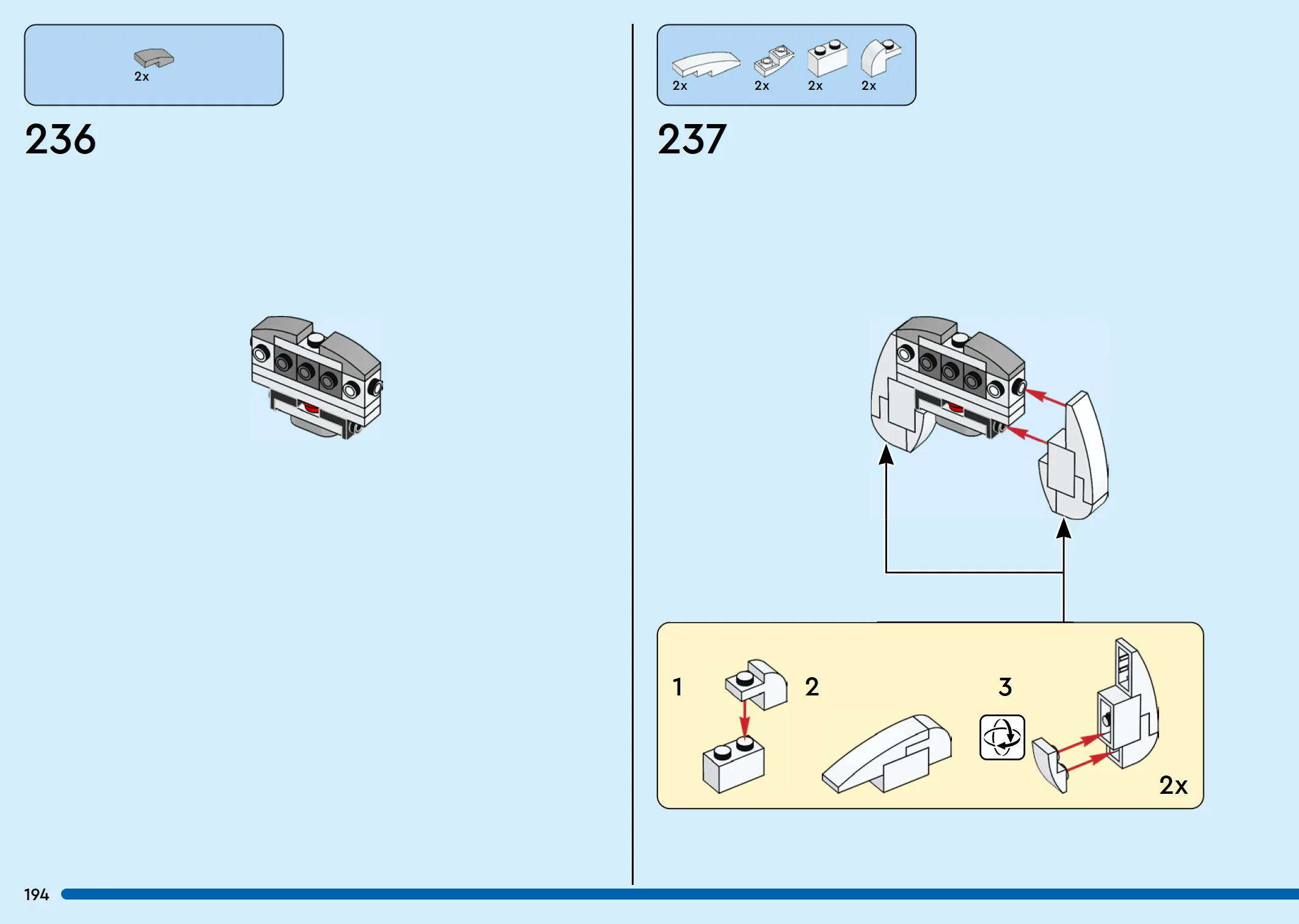 2x

236

2x 2x 2x 2x

237

1

2

3

2x

194