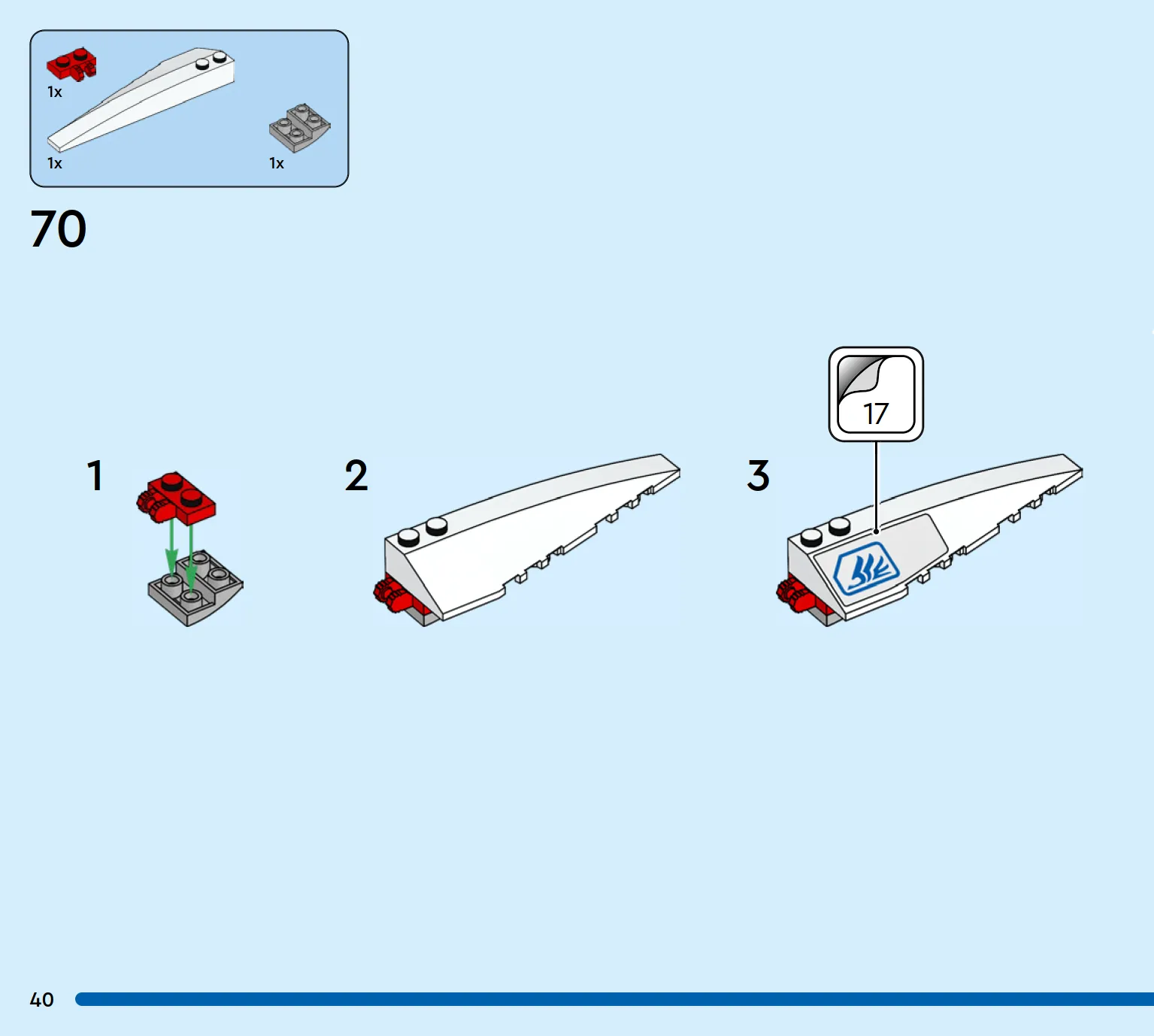 1x
1x
1x

70

1

2

3

17

40