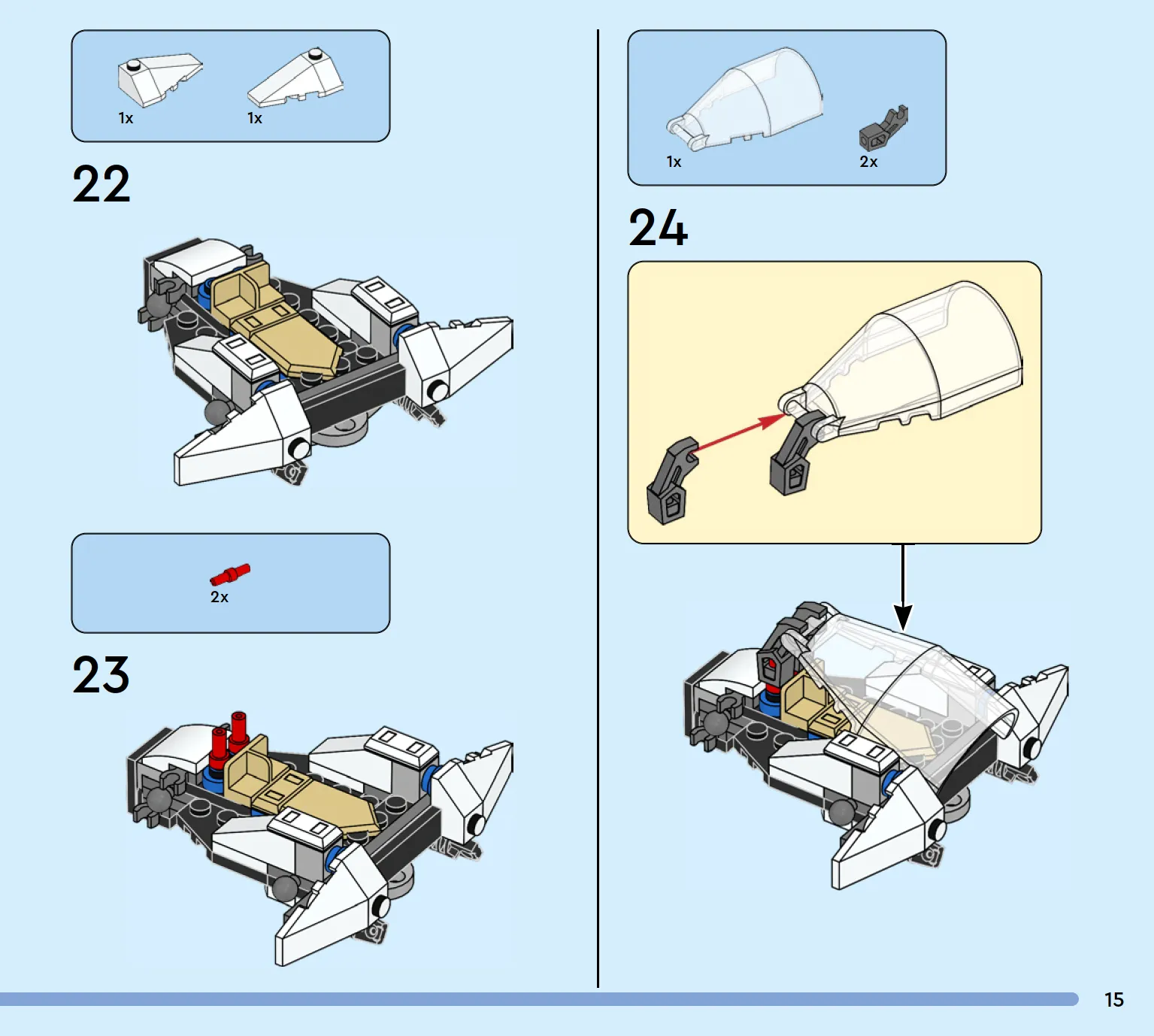 1x 1x

22

2x

23

1x 2x

24

15