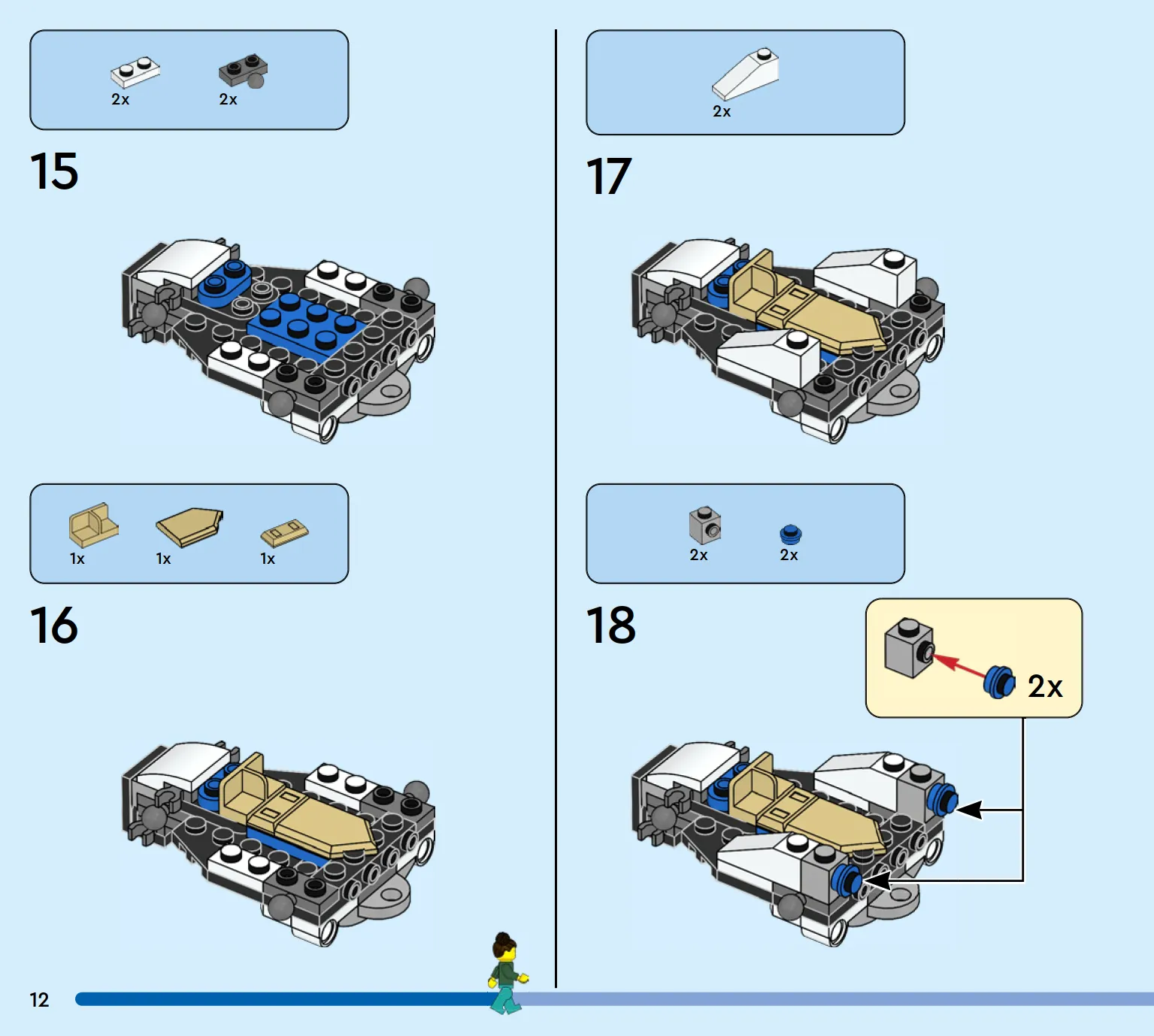 2x 2x

15

1x 1x 1x

16

2x

17

2x 2x

18

2x

12