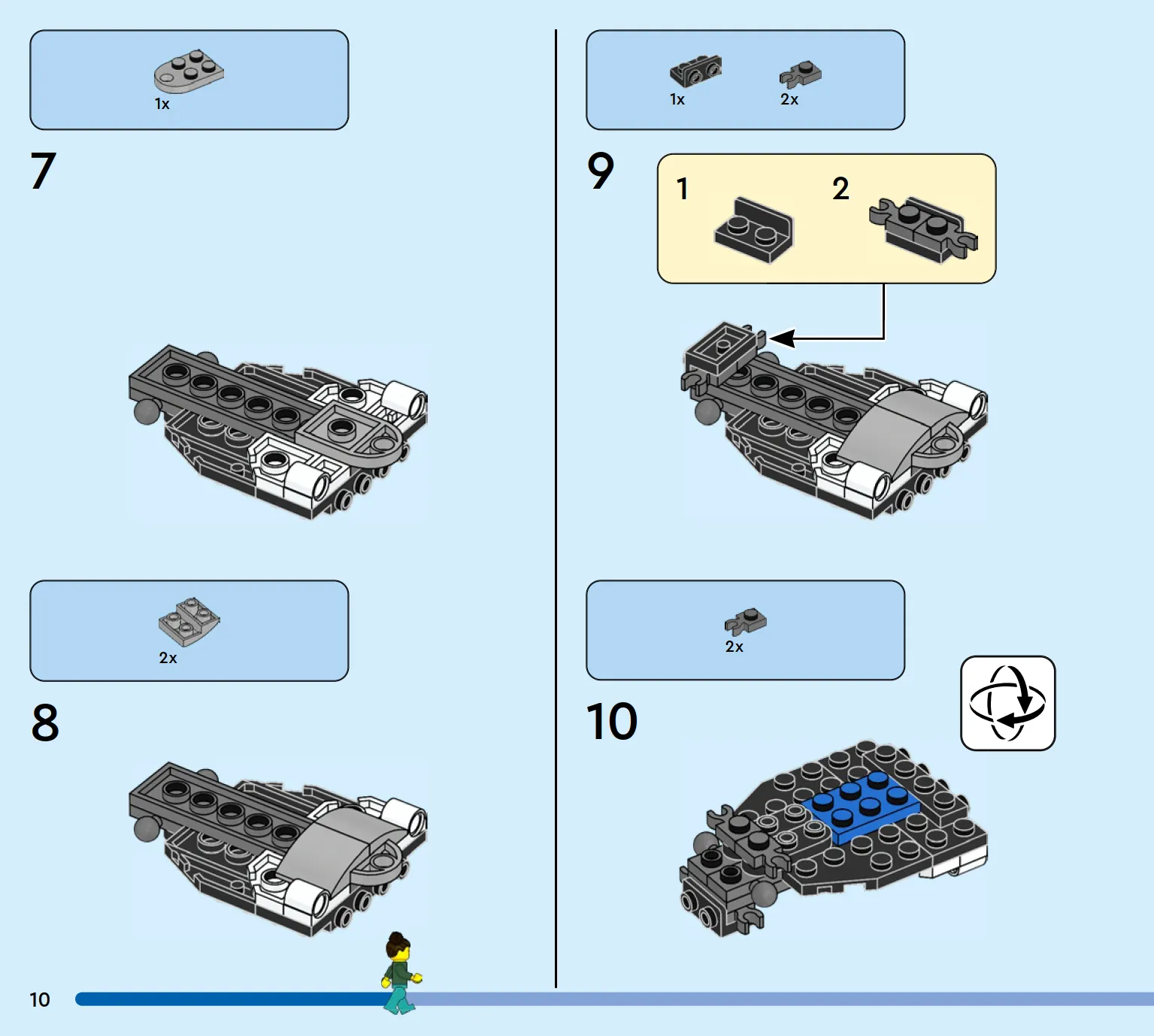 1x

7

2x

8

1x 2x

9

1

2

2x

10

10