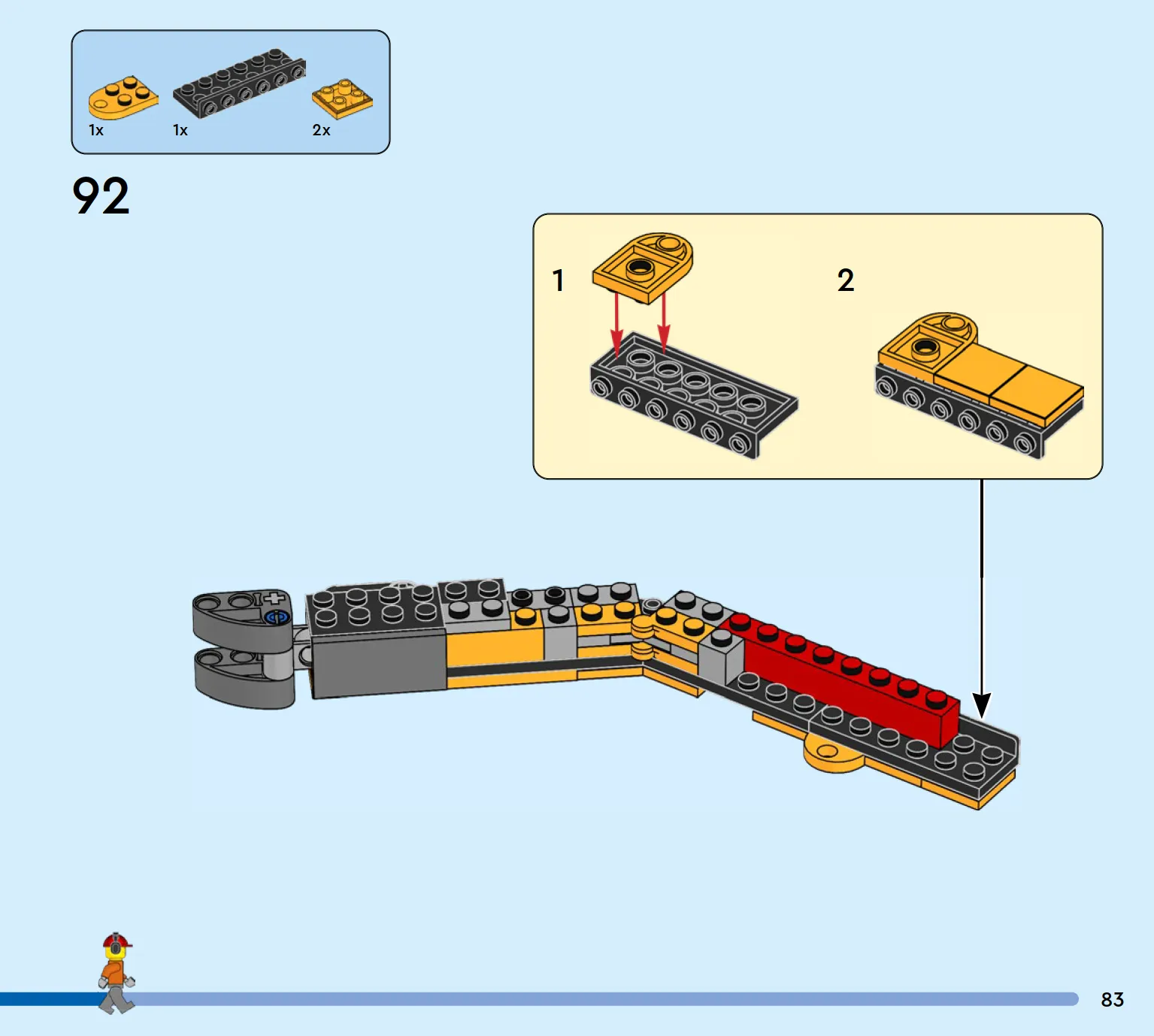 1x 1x 2x

92

1

2

83