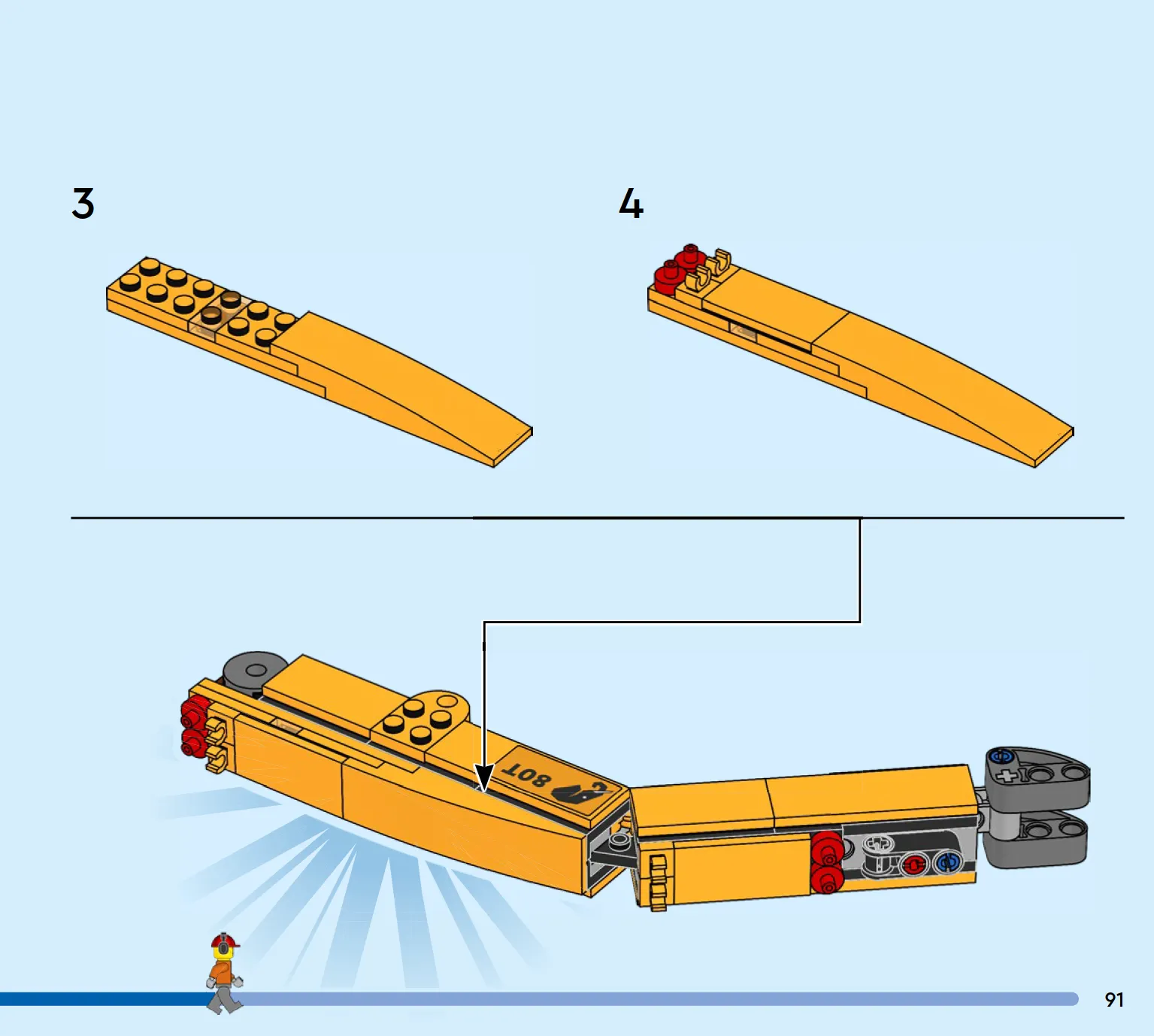 3

4

80T

91