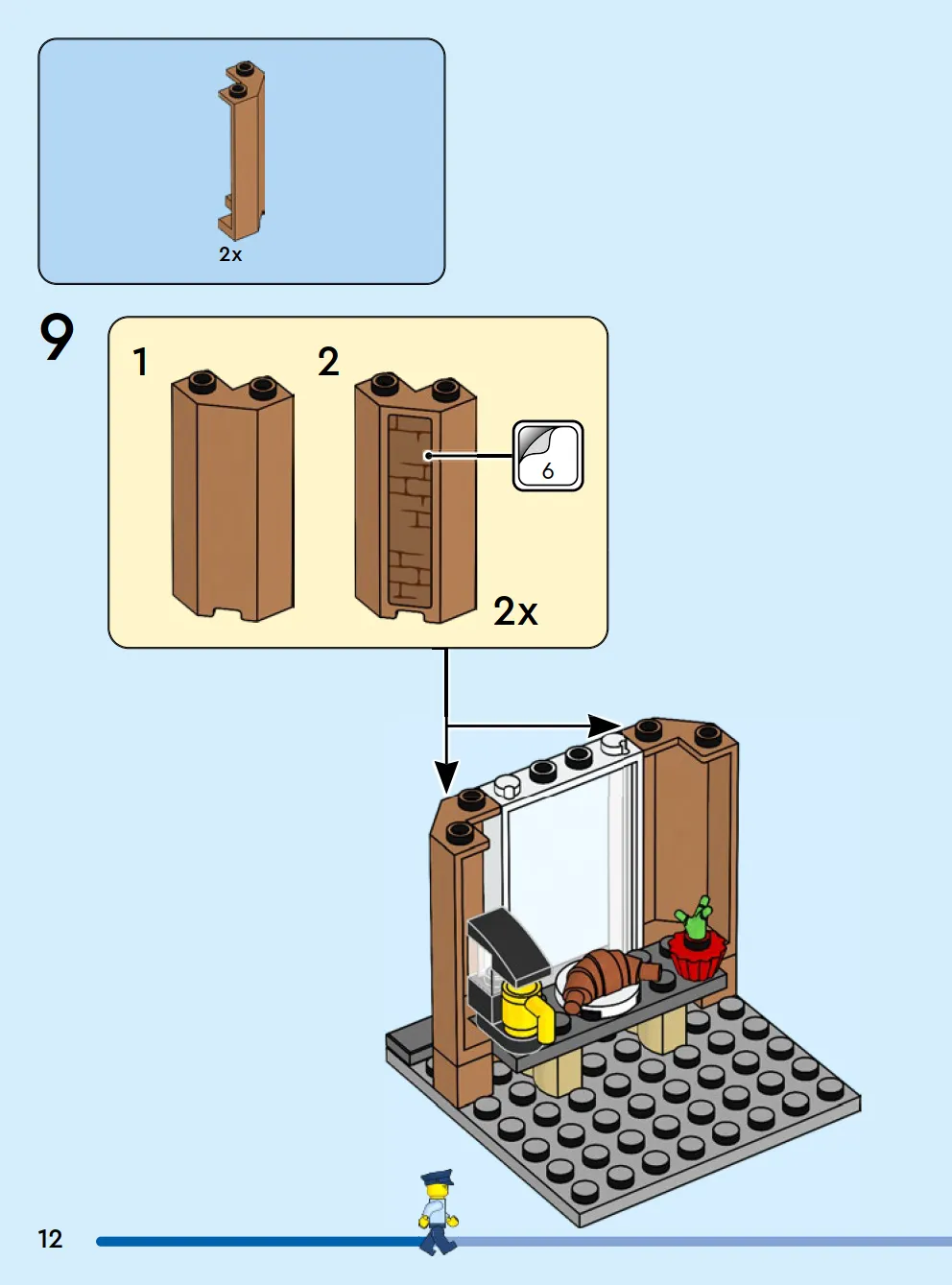 2x

9

1

2

6

2x

12