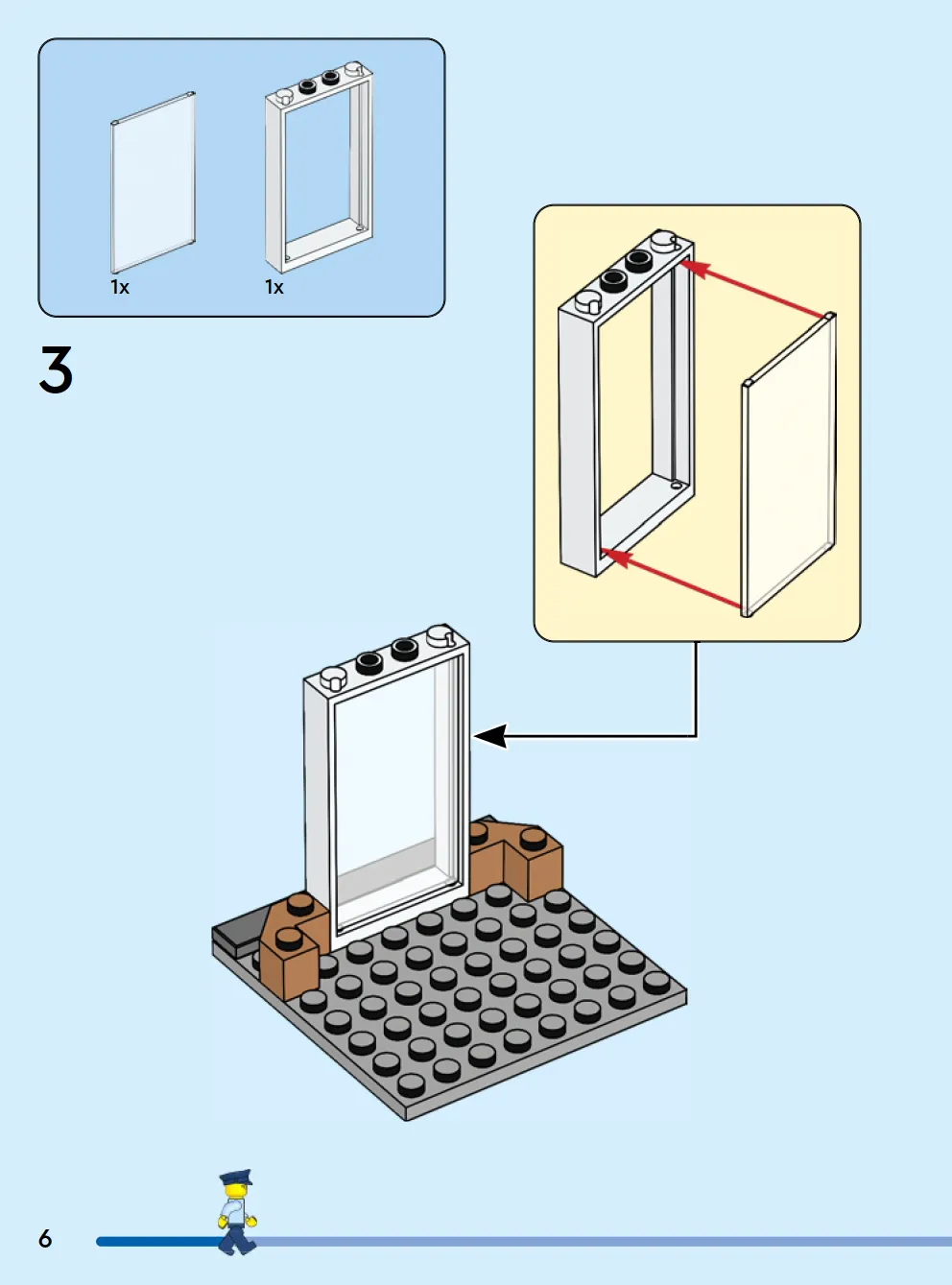 1x
1x

3

6