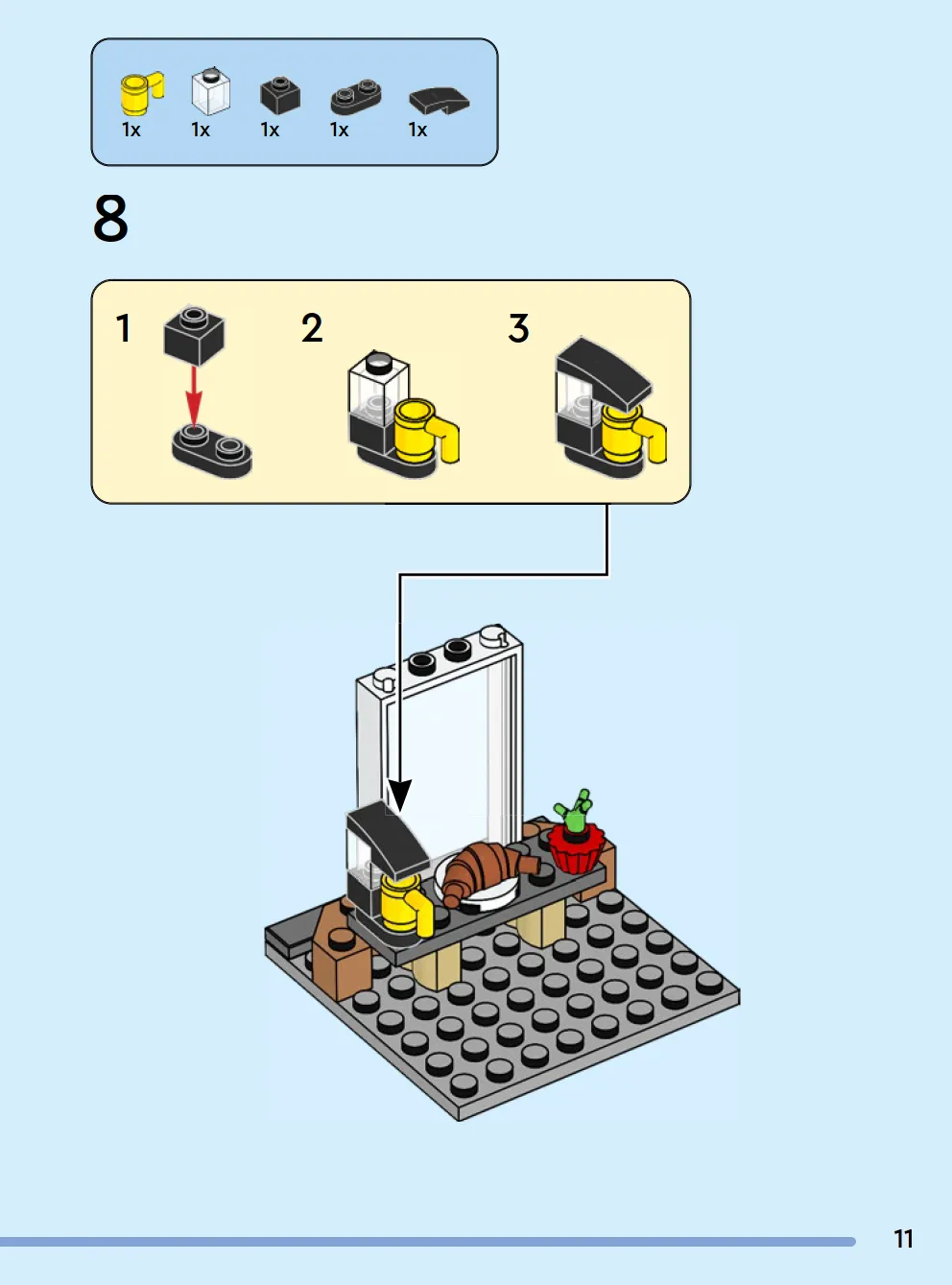 1x 1x 1x 1x 1x

8

1

2

3

11