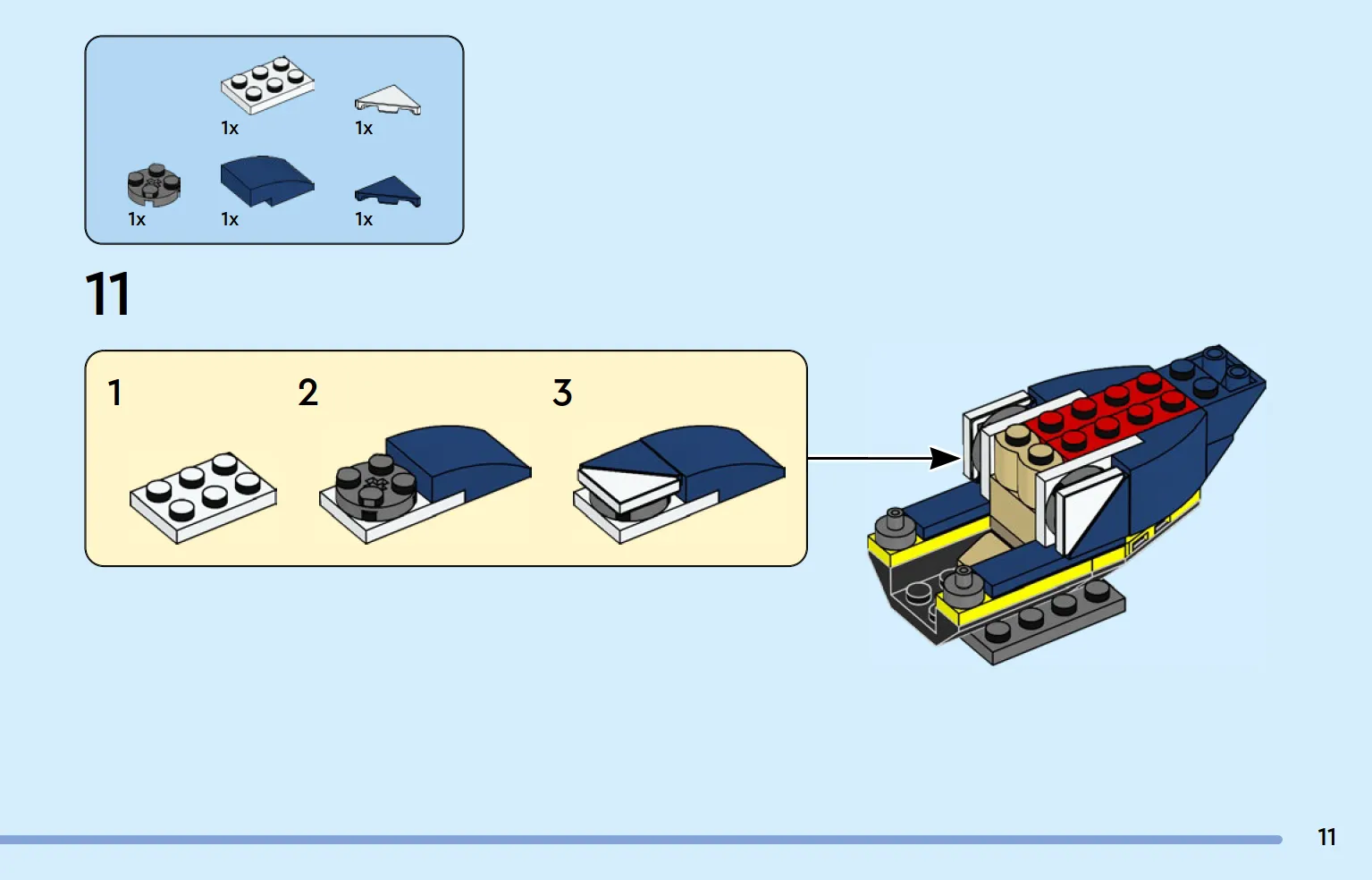 1x
1x
1x
1x
1x

11

1
2
3

11