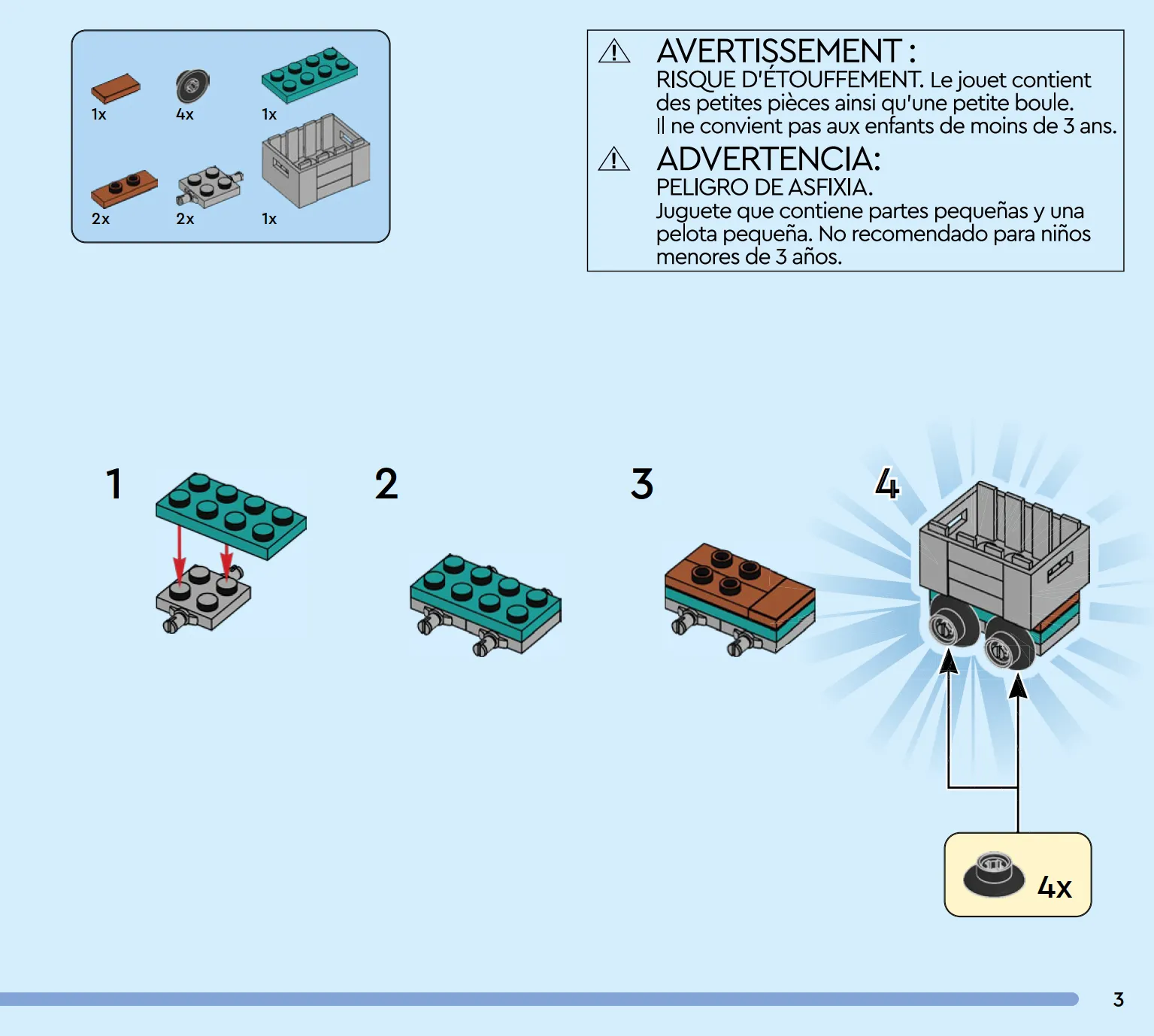 1x 4x 1x
2x 2x 1x

AVERTISSEMENT :
RISQUE D'ÉTOUFFEMENT. Le jouet contient des petites pièces ainsi qu'une petite boule.
Il ne convient pas aux enfants de moins de 3 ans.

ADVERTENCIA:
PELIGRO DE ASFIXIA.
Juguete que contiene partes pequeñas y una pelota pequeña. No recomendado para niños menores de 3 años.

1

2

3

4

4x

3