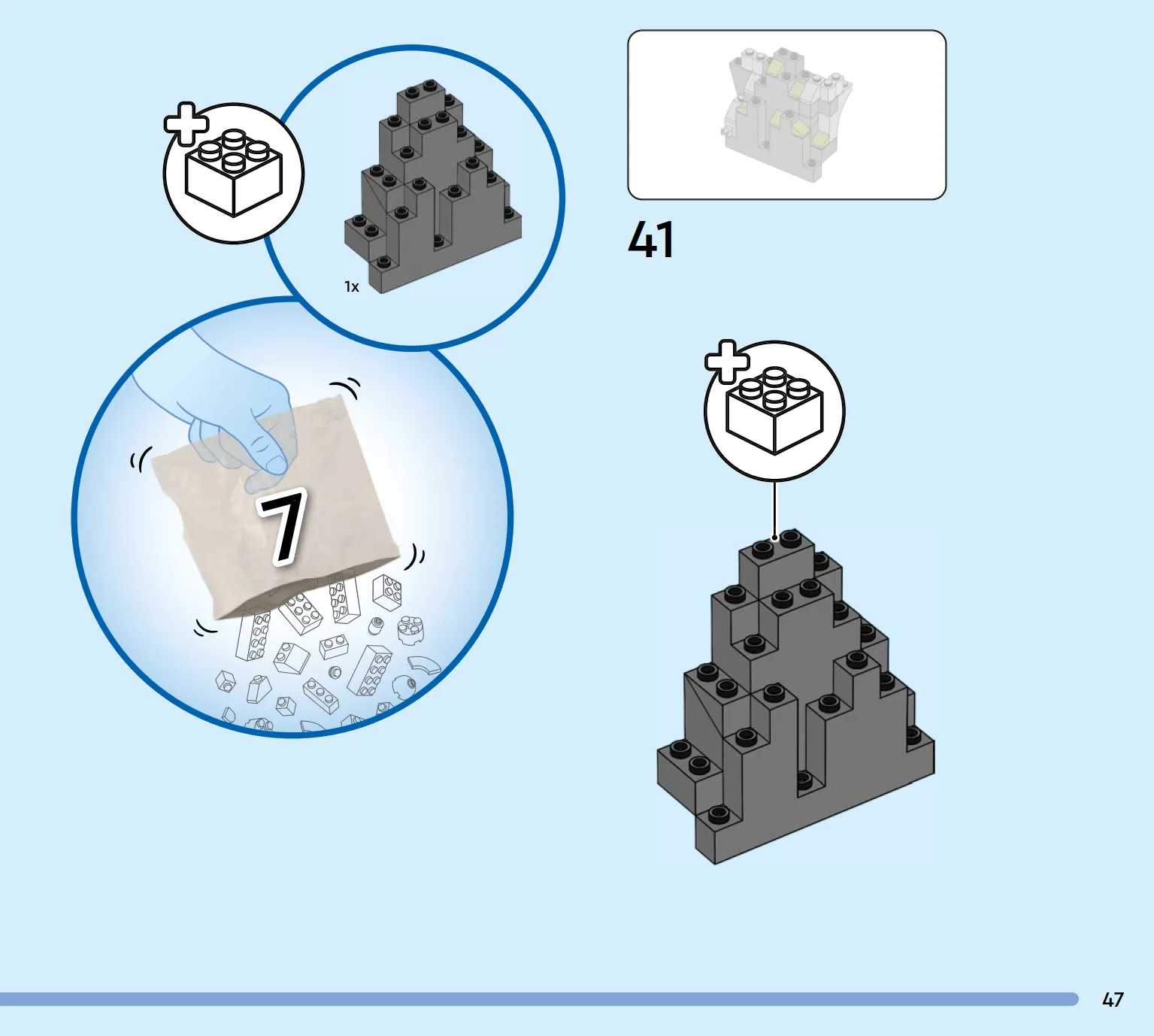 1x

7

41

47