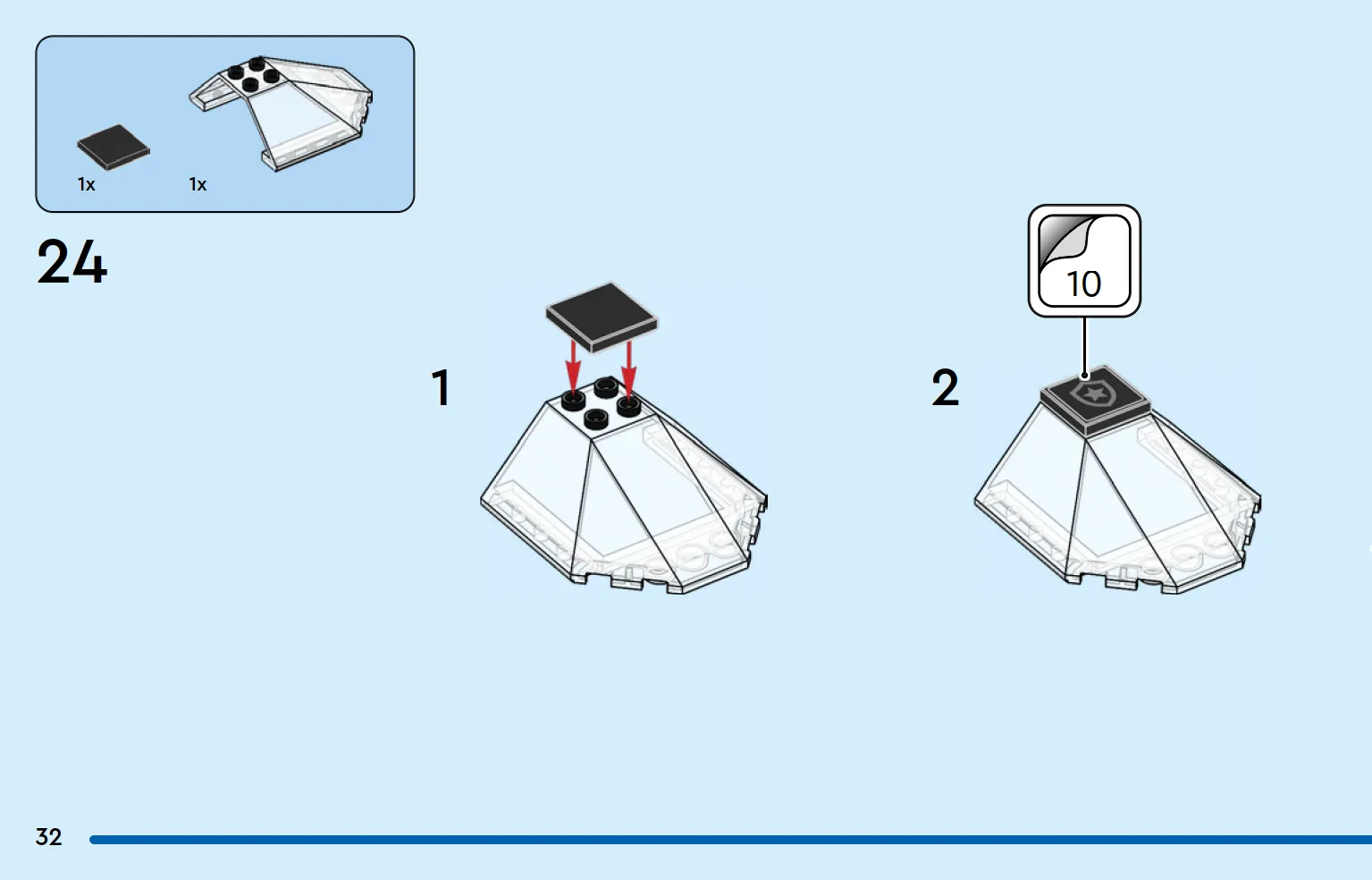 1x
1x

24

1

2

10

32