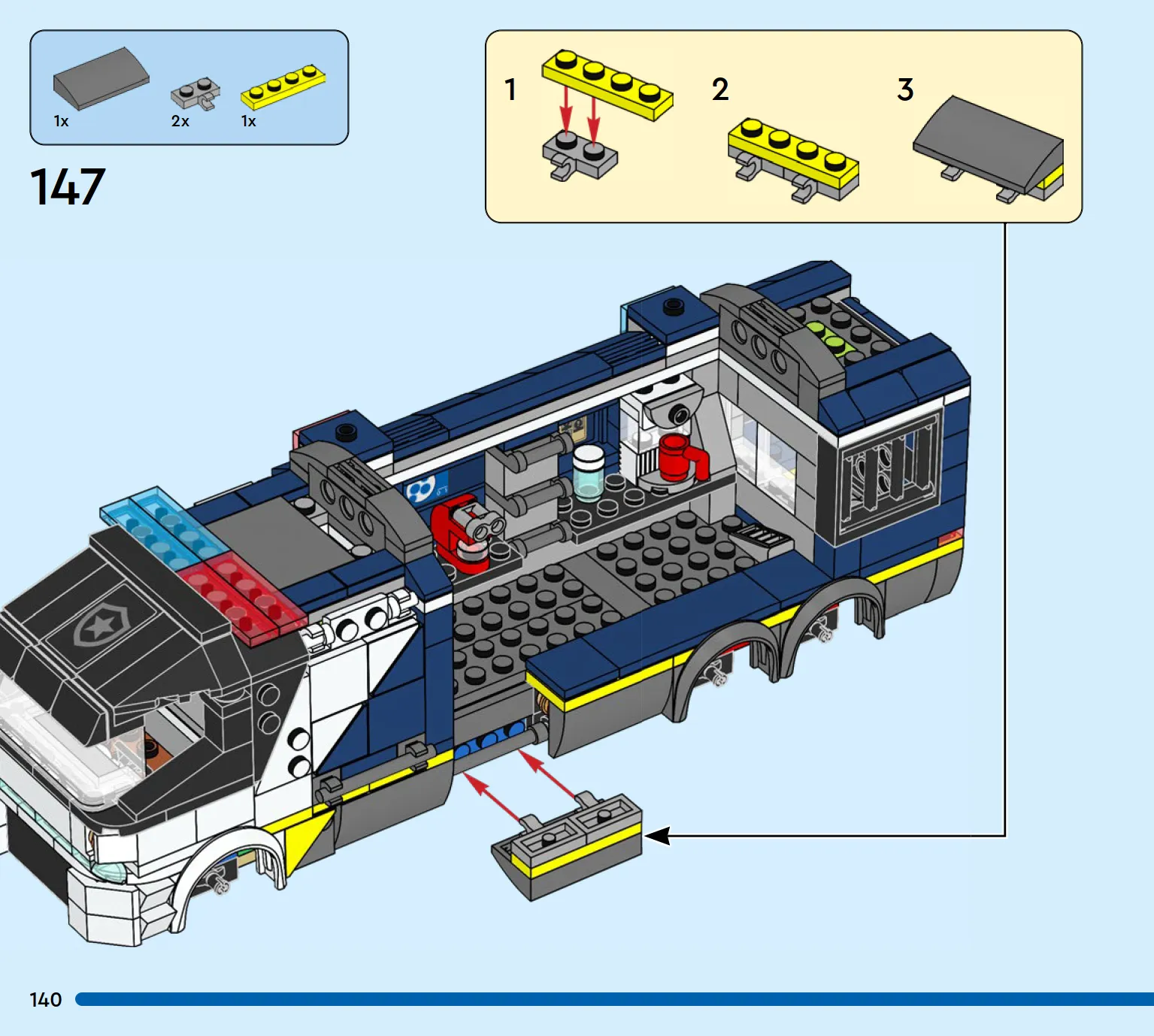 1x 2x 1x

147

1

2

3

140