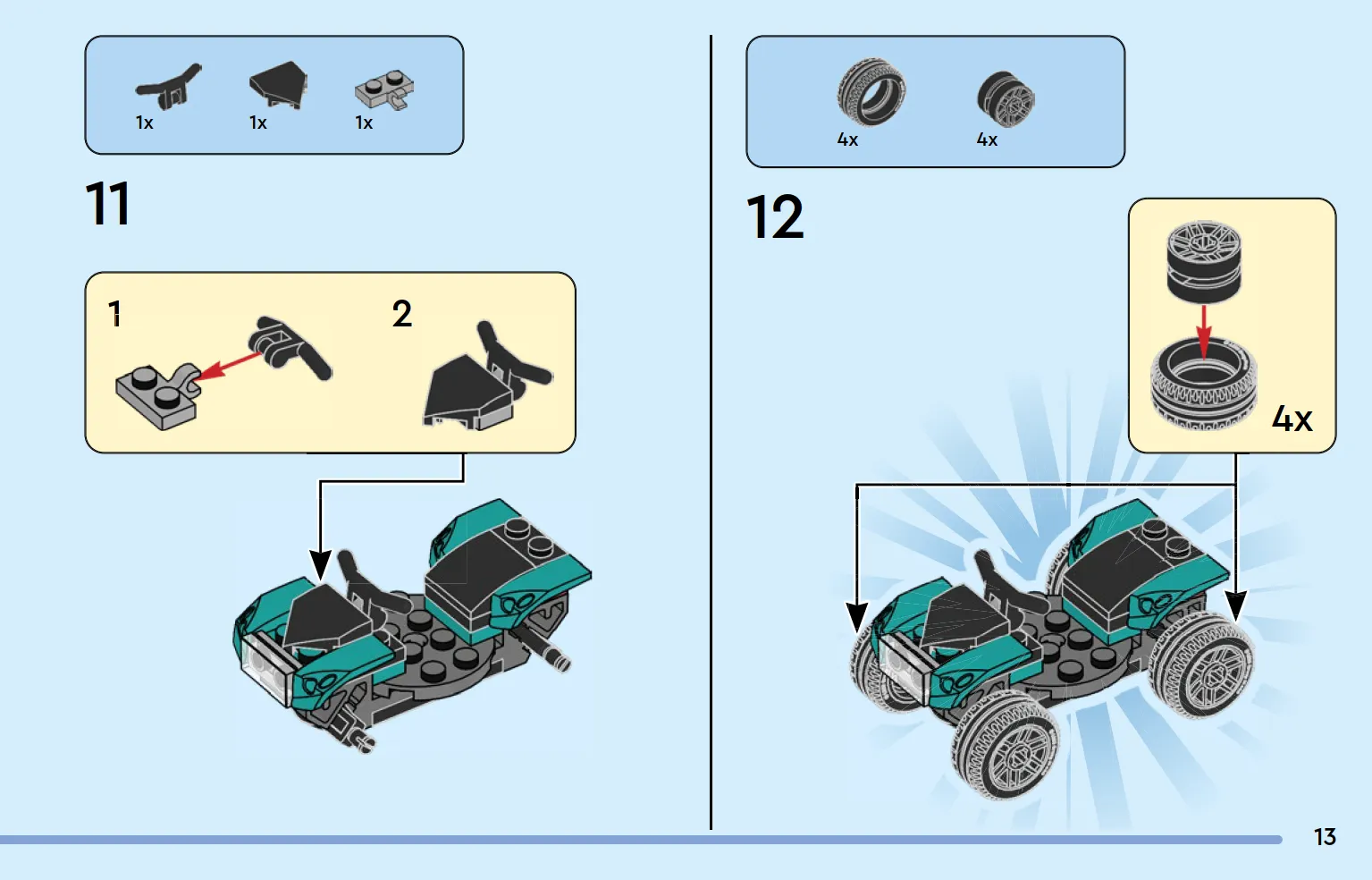 1x 1x 1x

11

1

2

4x 4x

12

4x

13