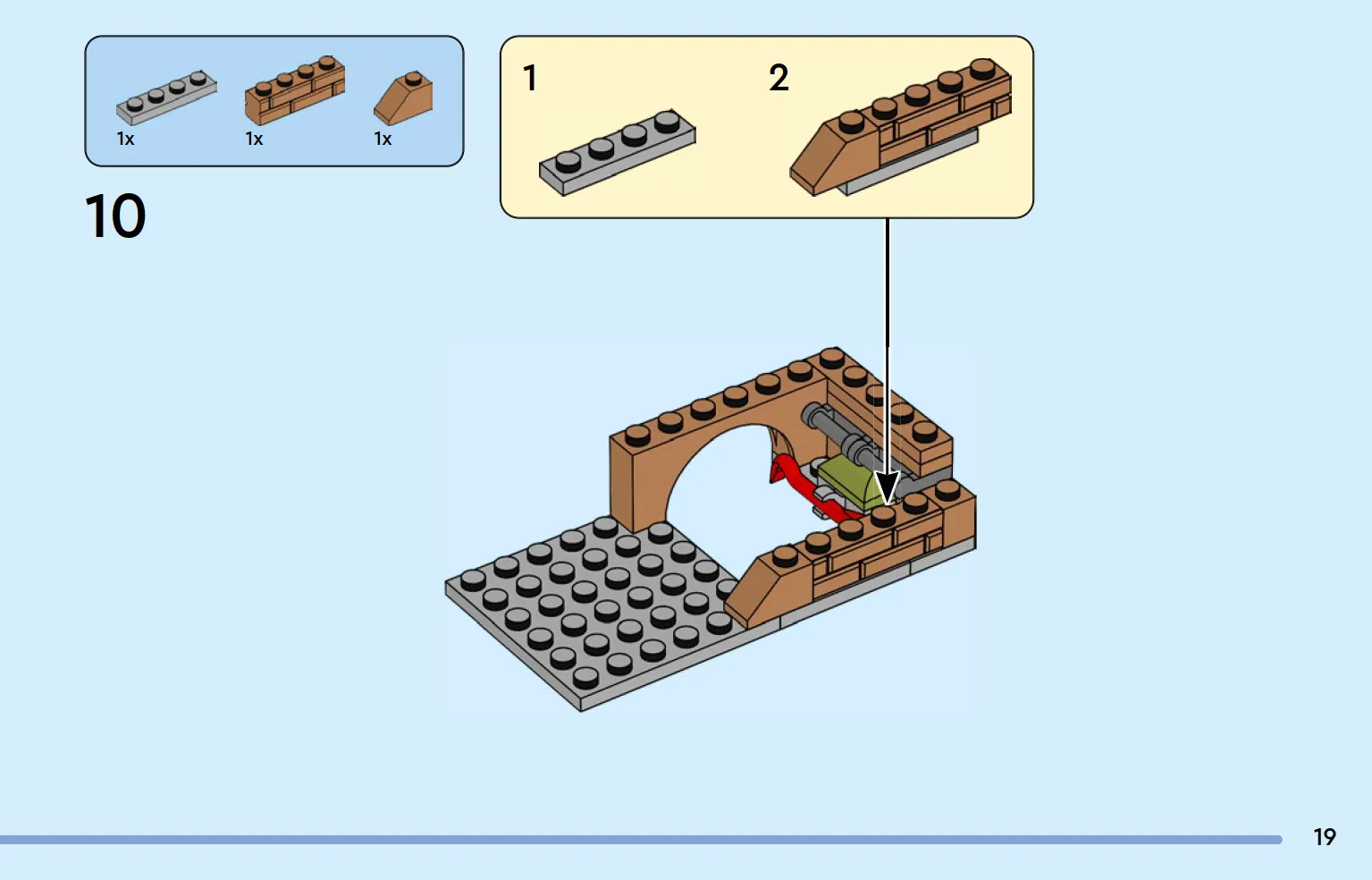 1x
1x
1x

10

1

2

19