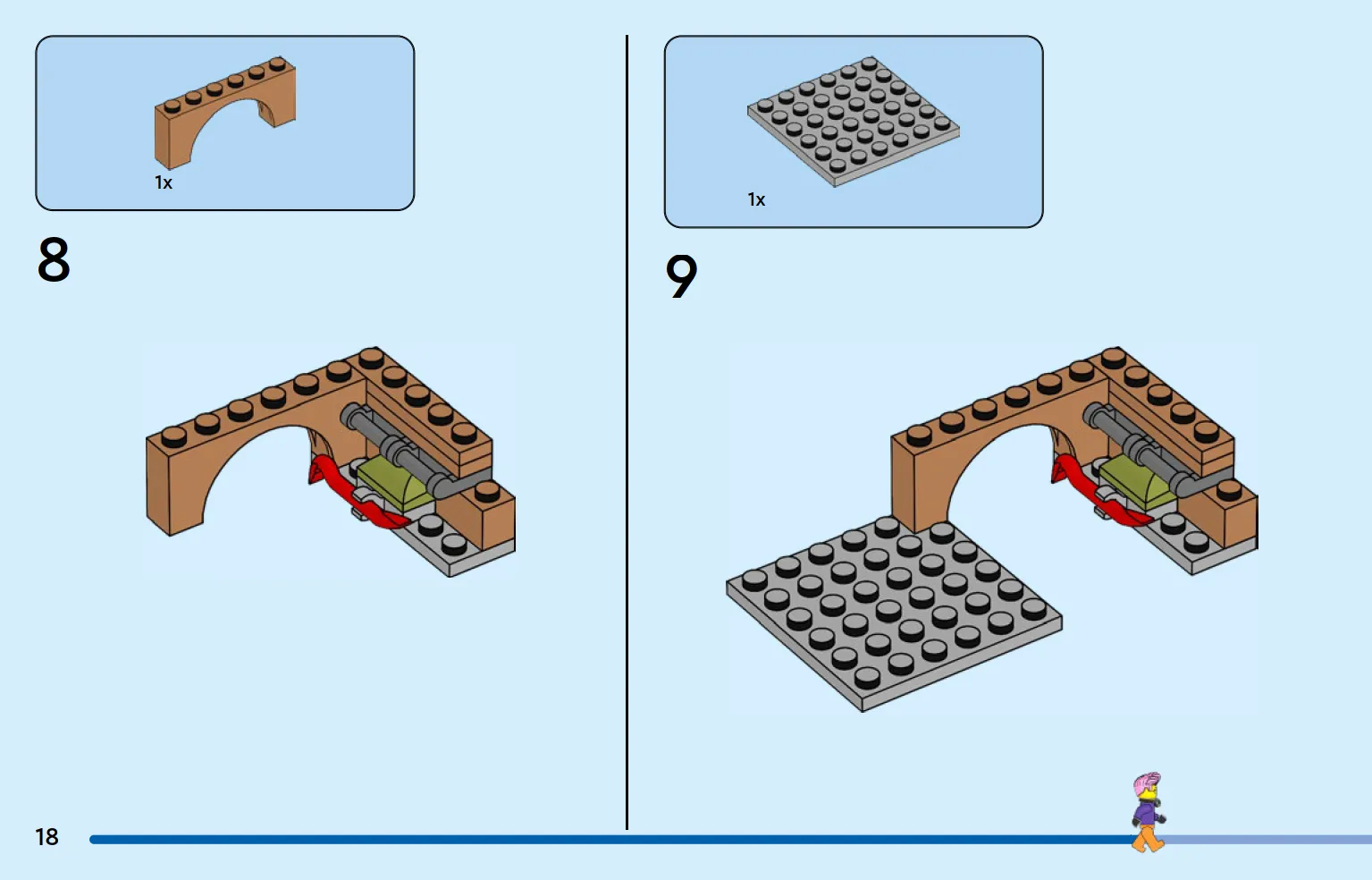 1x

8

1x

9

18