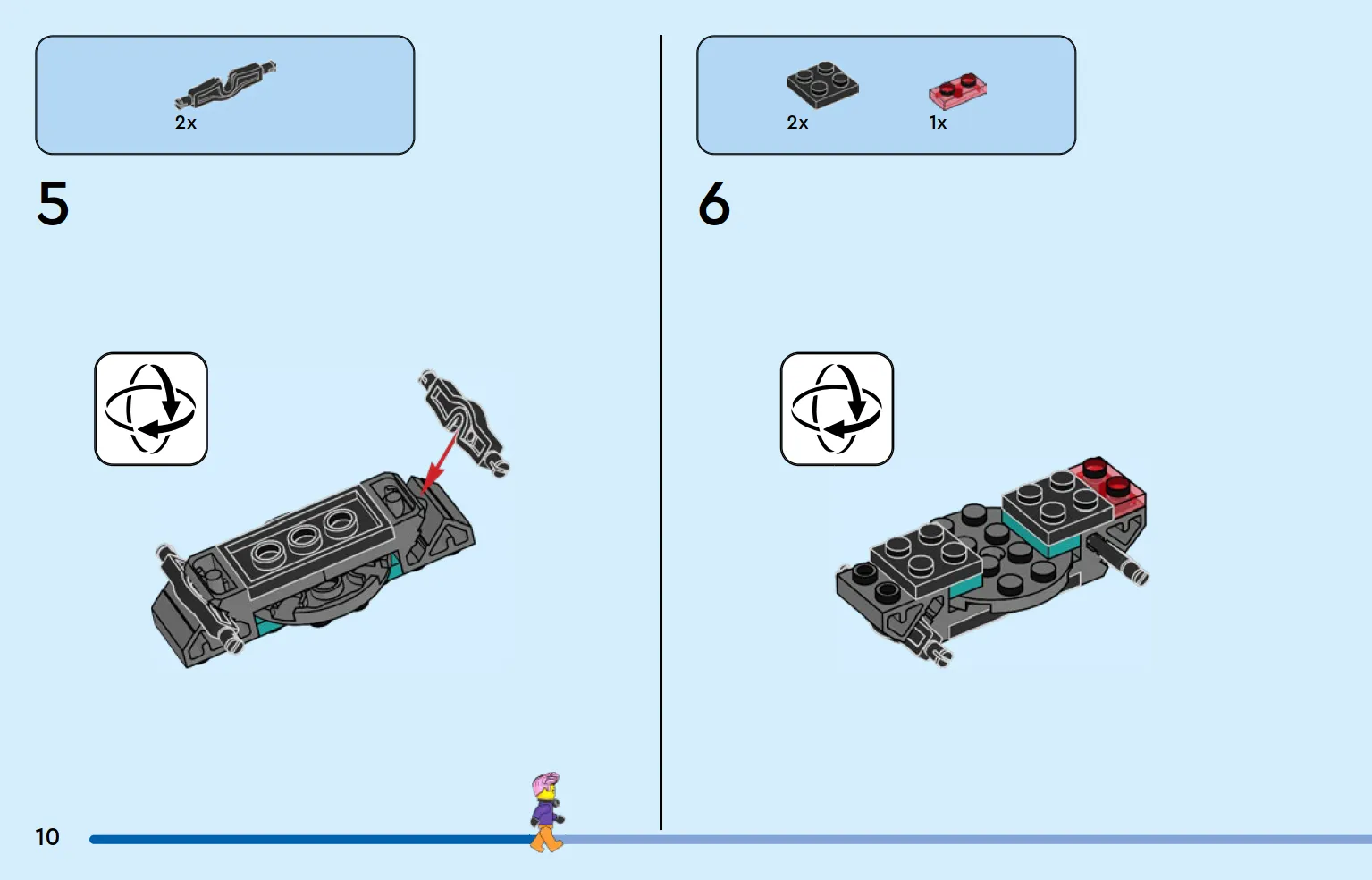 2x

5

2x 1x

6

10