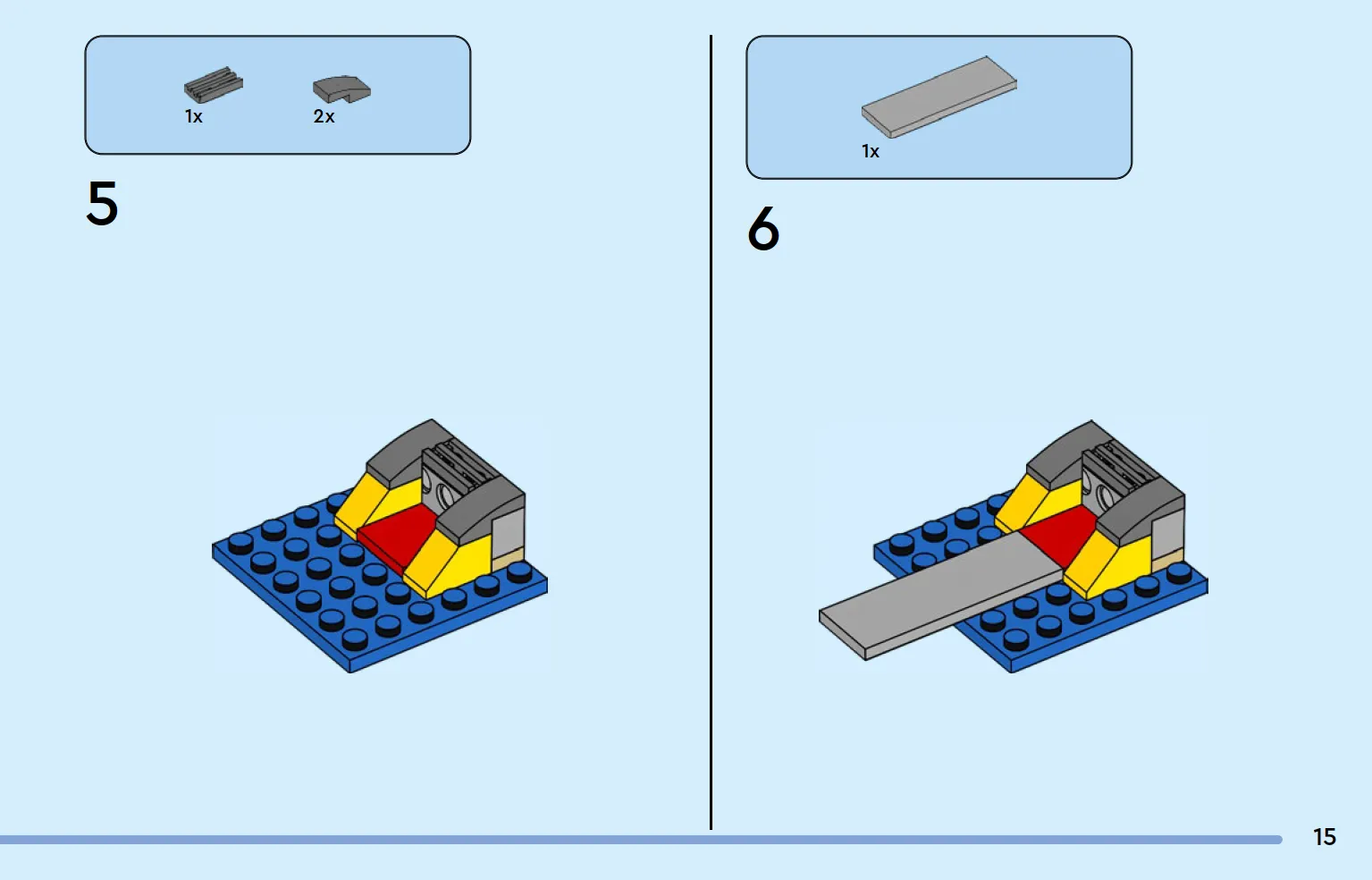 1x
2x

5

1x

6

15