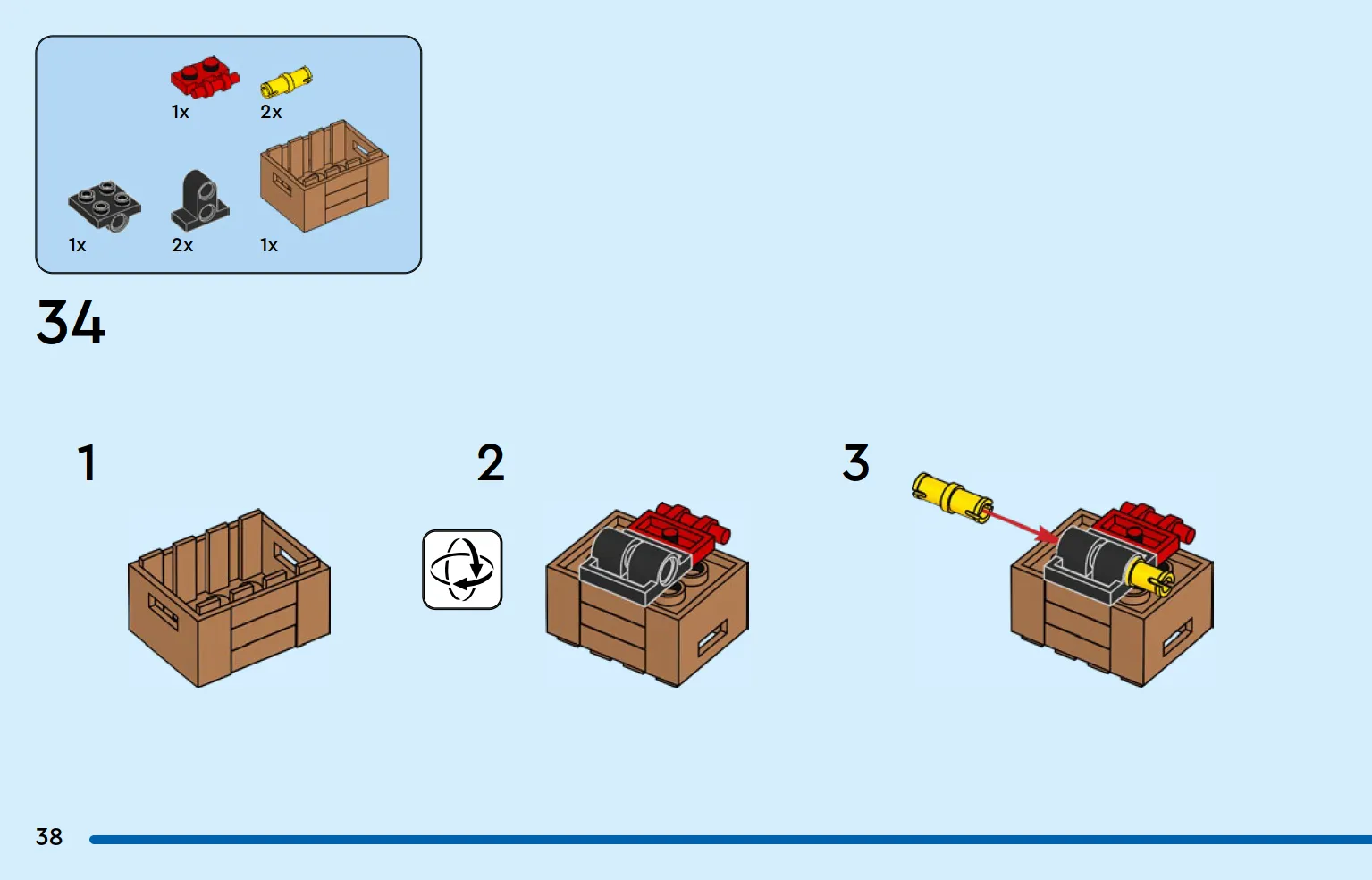 1x 2x

1x 2x 1x

34

1

2

3

38