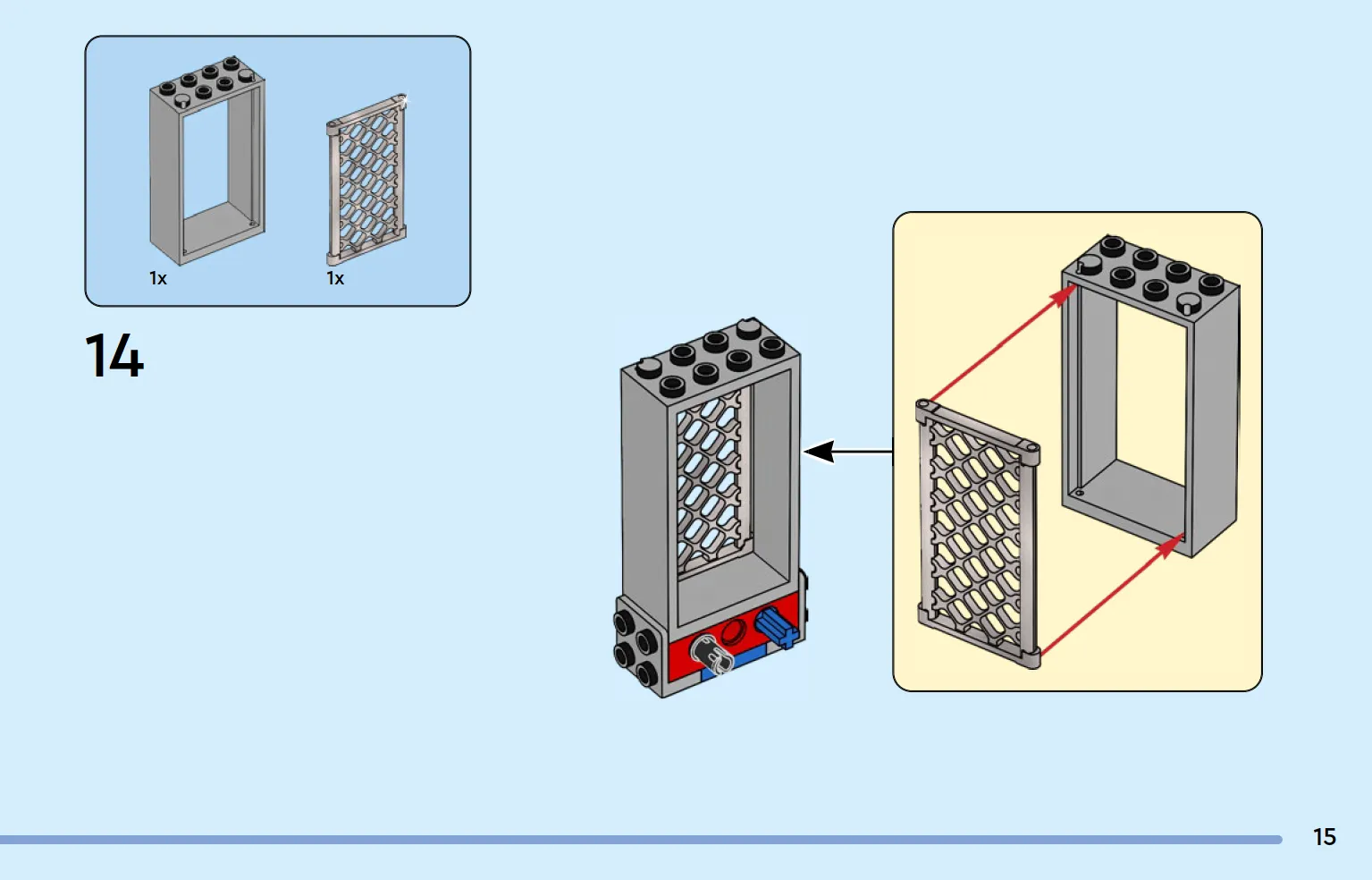 1x
1x

14

15